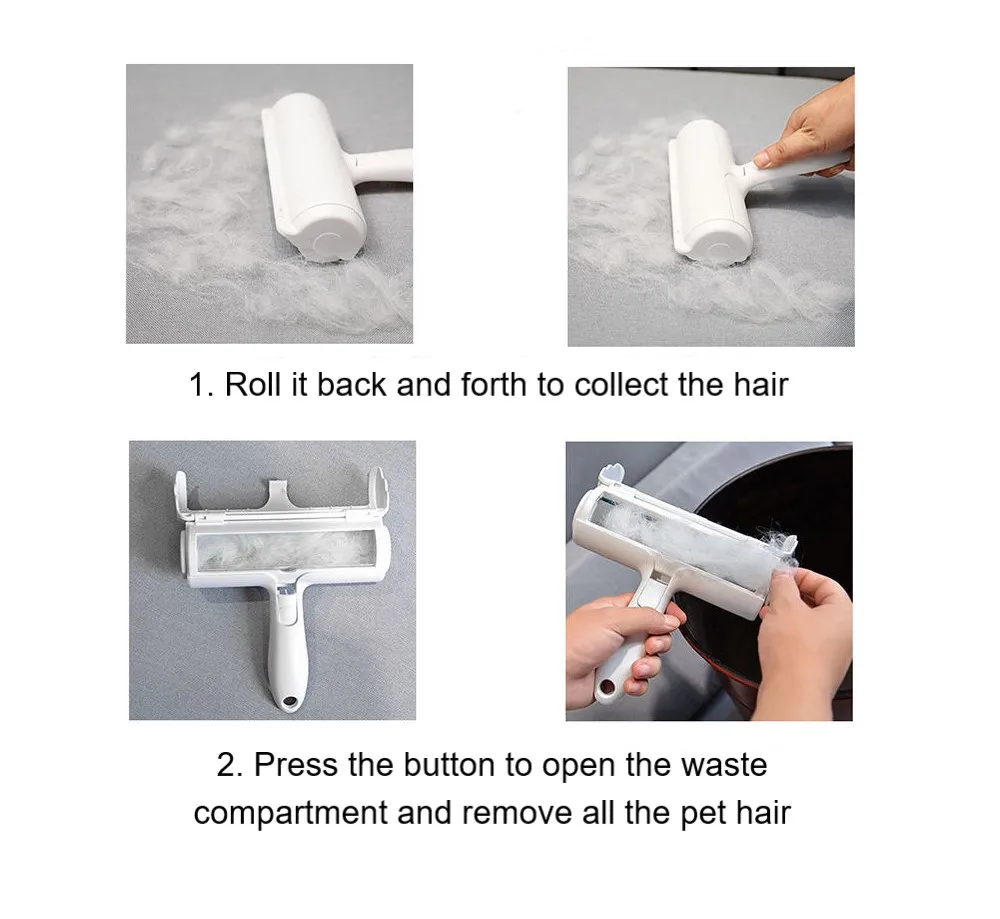 1. Roll it back and forth to collect the hair

2. Press the button to open the waste compartment and remove all the pet hair