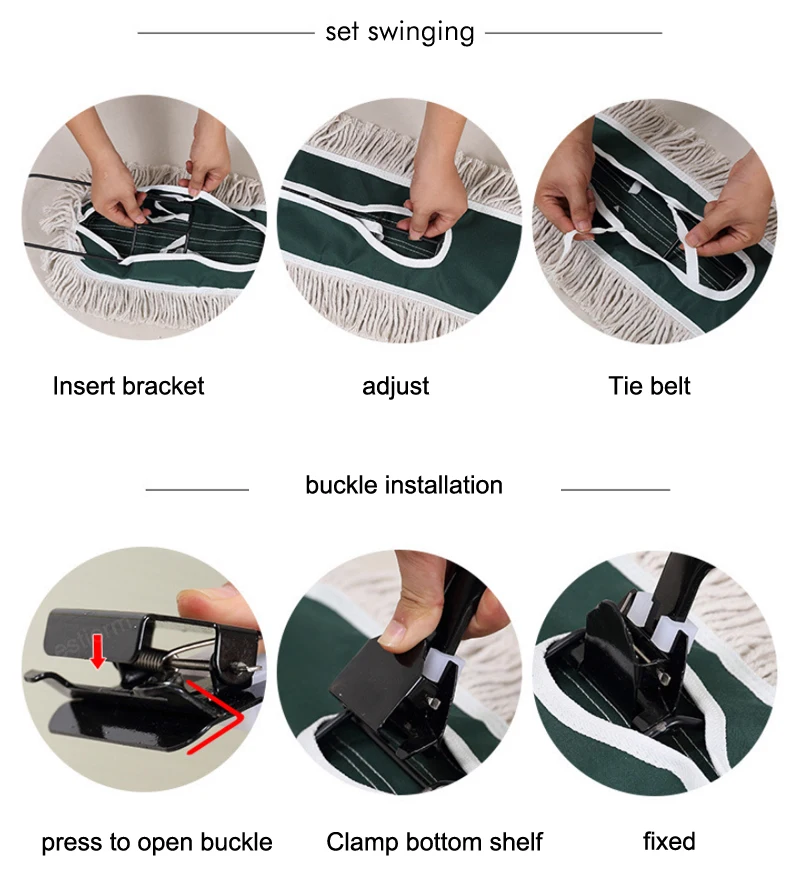 set swinging

Insert bracket

adjust

Tie belt

buckle installation

press to open buckle

Clamp bottom shelf

fixed