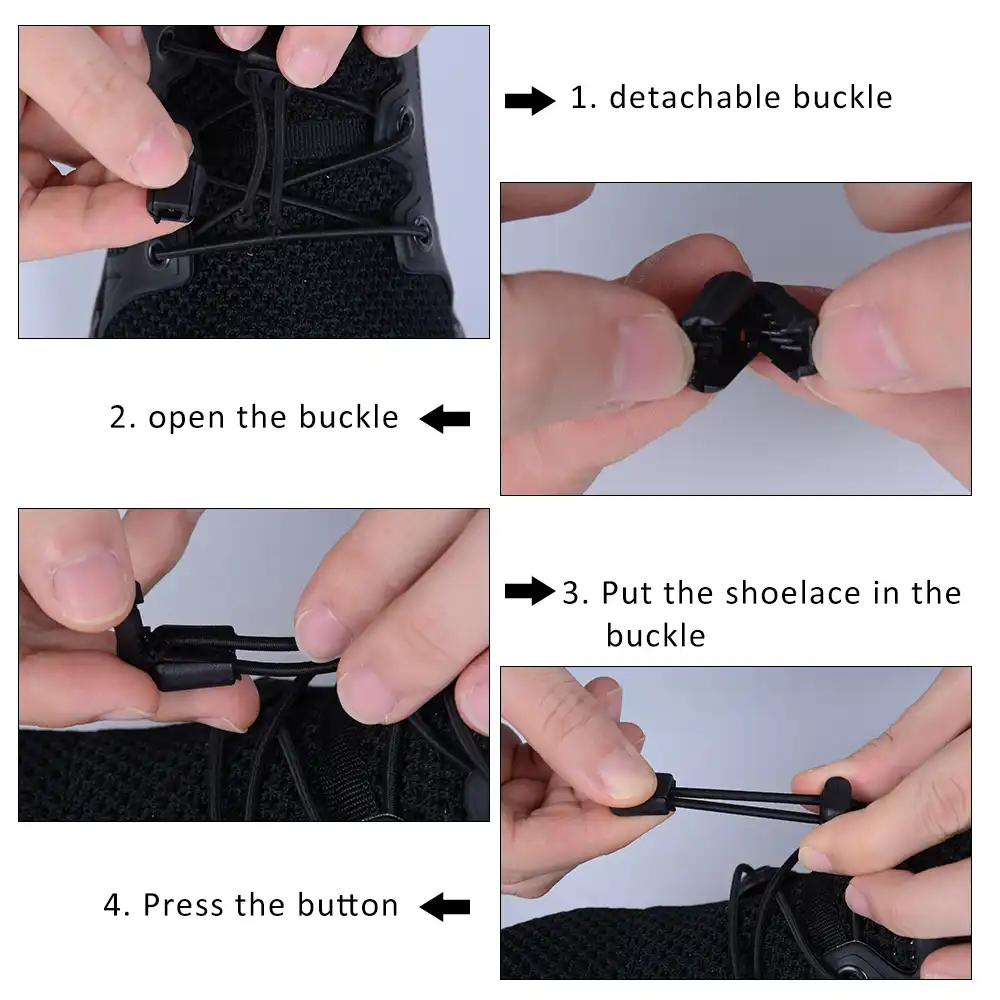 1. detachable buckle

2. open the buckle

3. Put the shoelace in the buckle

4. Press the button