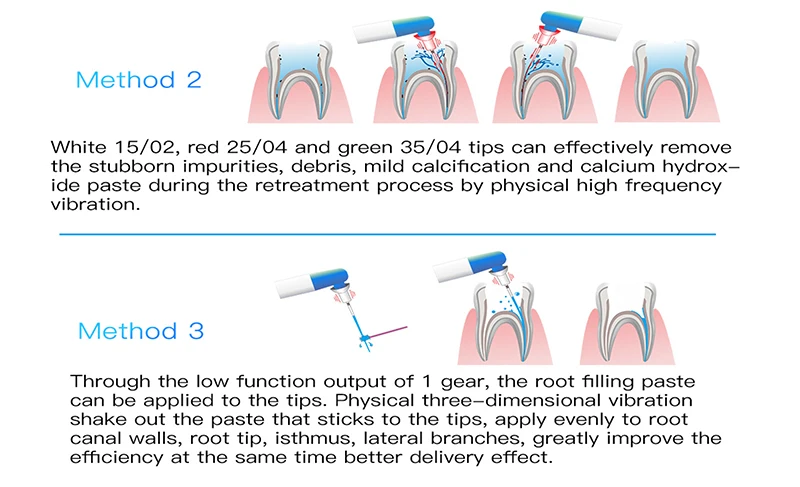 Method 2

White 15/02, red 25/04 and green 35/04 tips can effectively remove the stubborn impurities, debris, mild calcification and calcium hydroxide paste during the retreatment process by physical high frequency vibration.

Method 3

Through the low function output of 1 gear, the root filling paste can be applied to the tips. Physical three-dimensional vibration shake out the paste that sticks to the tips, apply evenly to root canal walls, root tip, isthmus, lateral branches, greatly improve the efficiency at the same time better delivery effect.