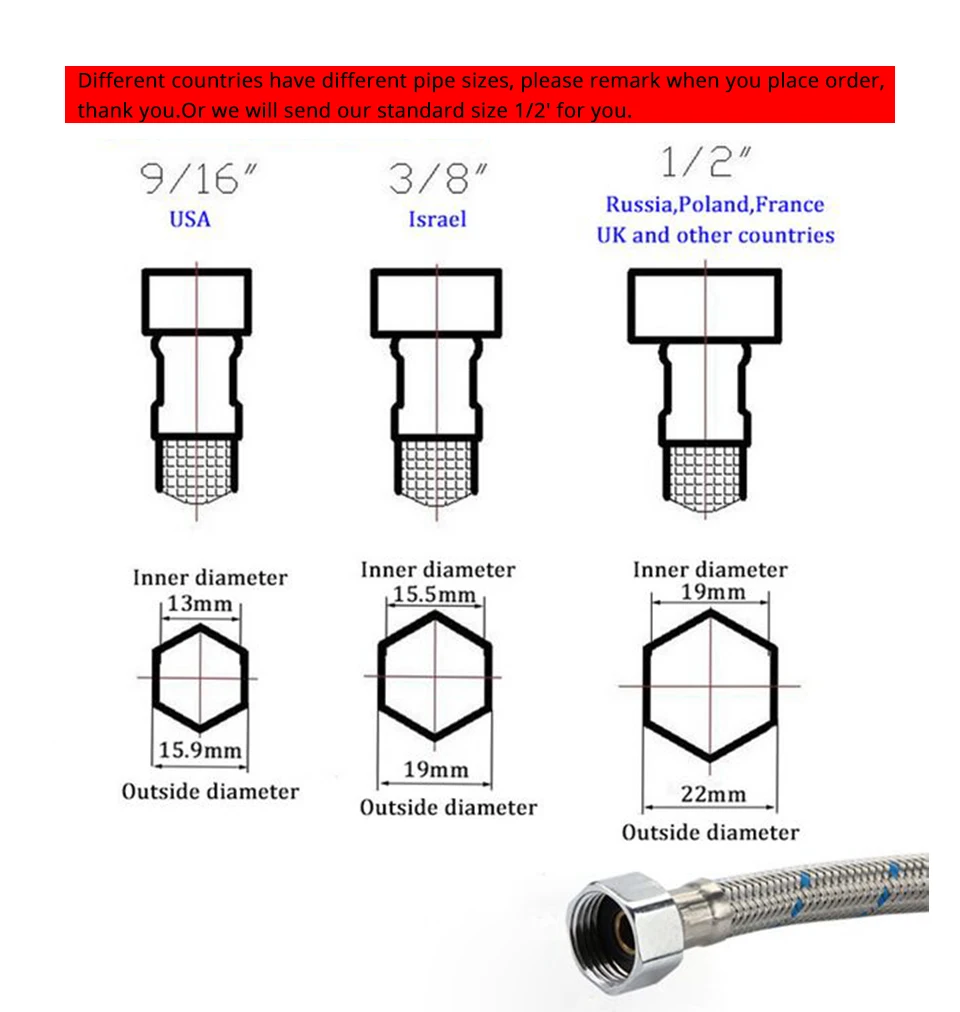 Different countries have different pipe sizes, please remark when you place order, thank you.Or we will send our standard size 1/2' for you.

9/16"
USA

3/8"
Israel

1/2"
Russia,Poland,France
UK and other countries

Inner diameter
13mm
15.9mm
Outside diameter

Inner diameter
15.5mm
19mm
Outside diameter

Inner diameter
19mm
22mm
Outside diameter