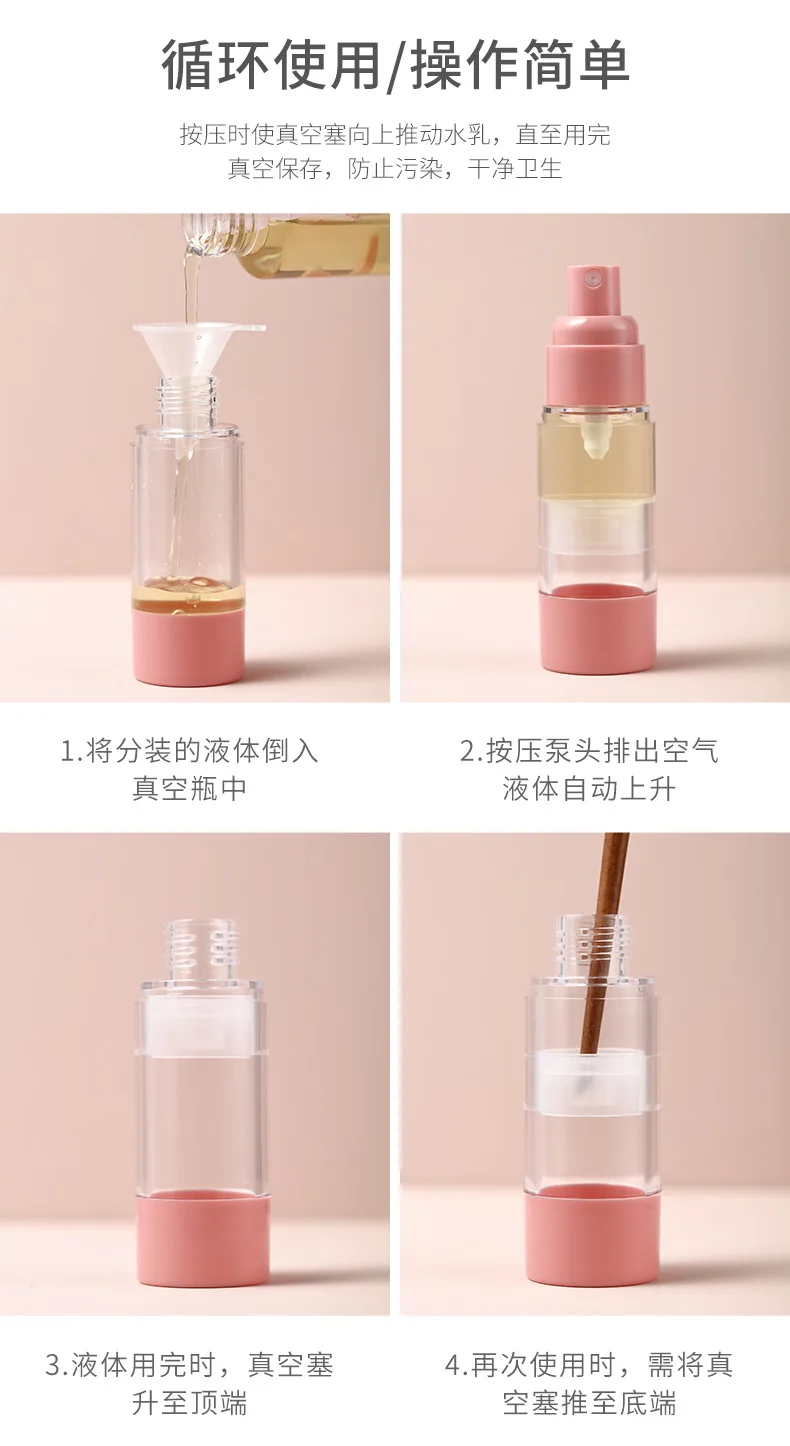 循环使用/操作简单

按压时使真空塞向上推动水乳，直至用完
真空保存，防止污染，干净卫生

1.将分装的液体倒入真空瓶中

2.按压泵头排出空气液体自动上升

3.液体用完时，真空塞升至顶端

4.再次使用时，需将真空塞推至底端