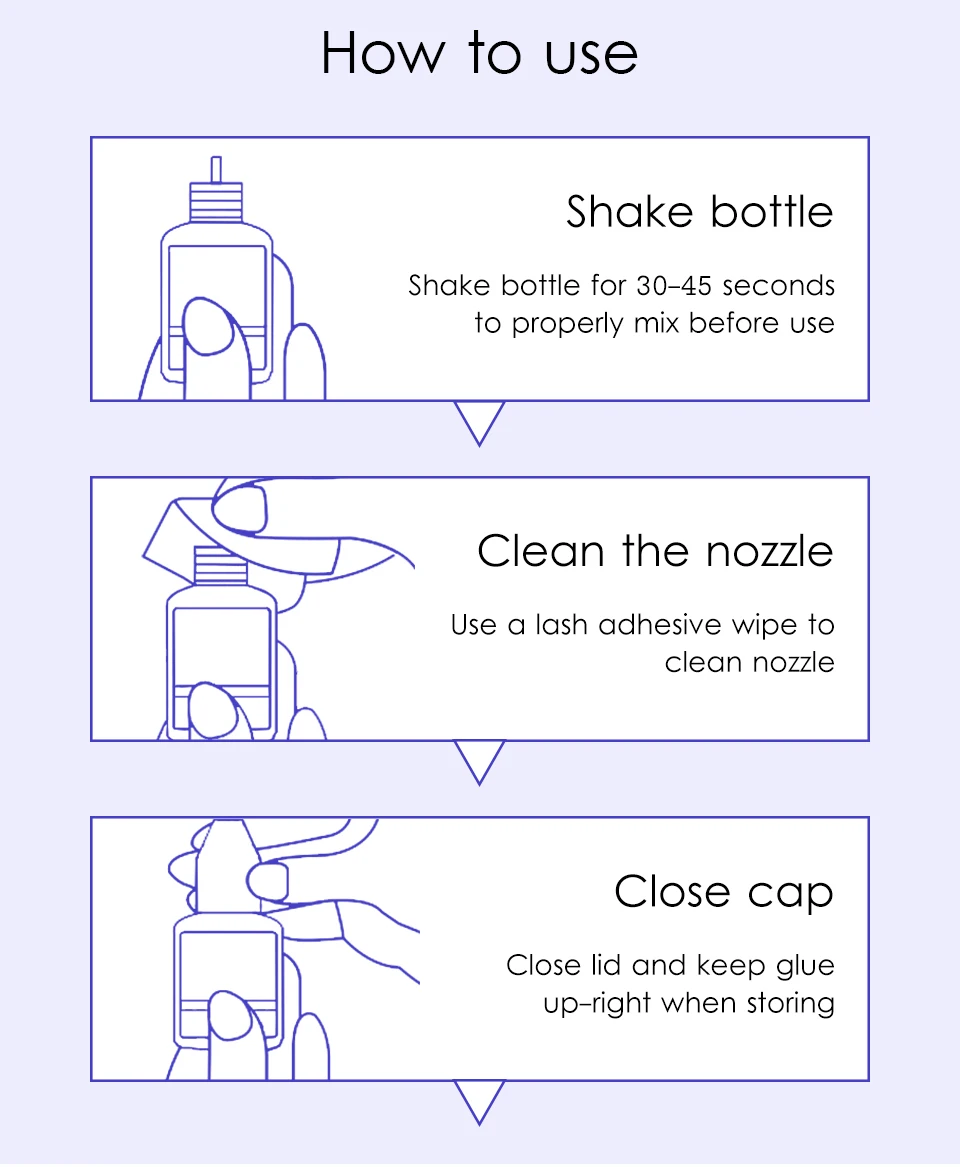 How to use

Shake bottle

Shake bottle for 30-45 seconds to properly mix before use

Clean the nozzle

Use a lash adhesive wipe to clean nozzle

Close cap

Close lid and keep glue up-right when storing