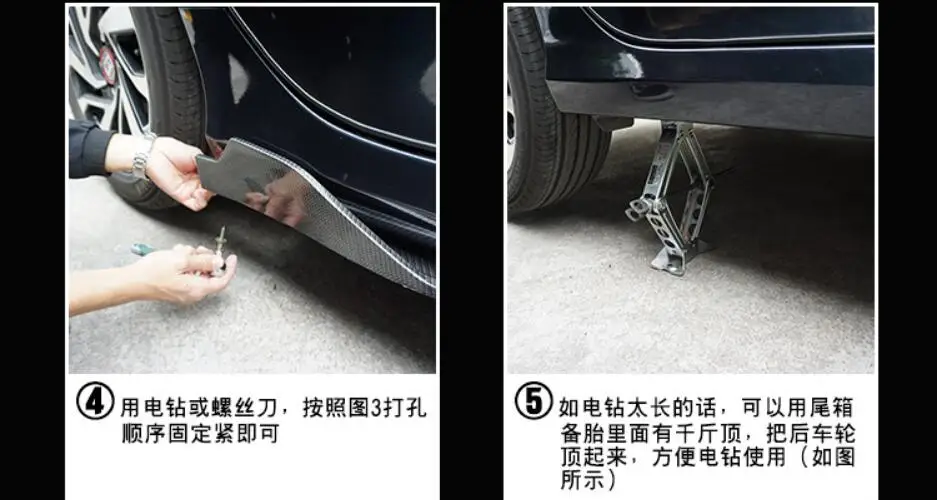 ④用电钻或螺丝刀，按照图3打孔顺序固定紧即可

⑤如电钻太长的话，可以用尾箱备胎里面有千斤顶，把后车轮顶起来，方便电钻使用（如图所示）