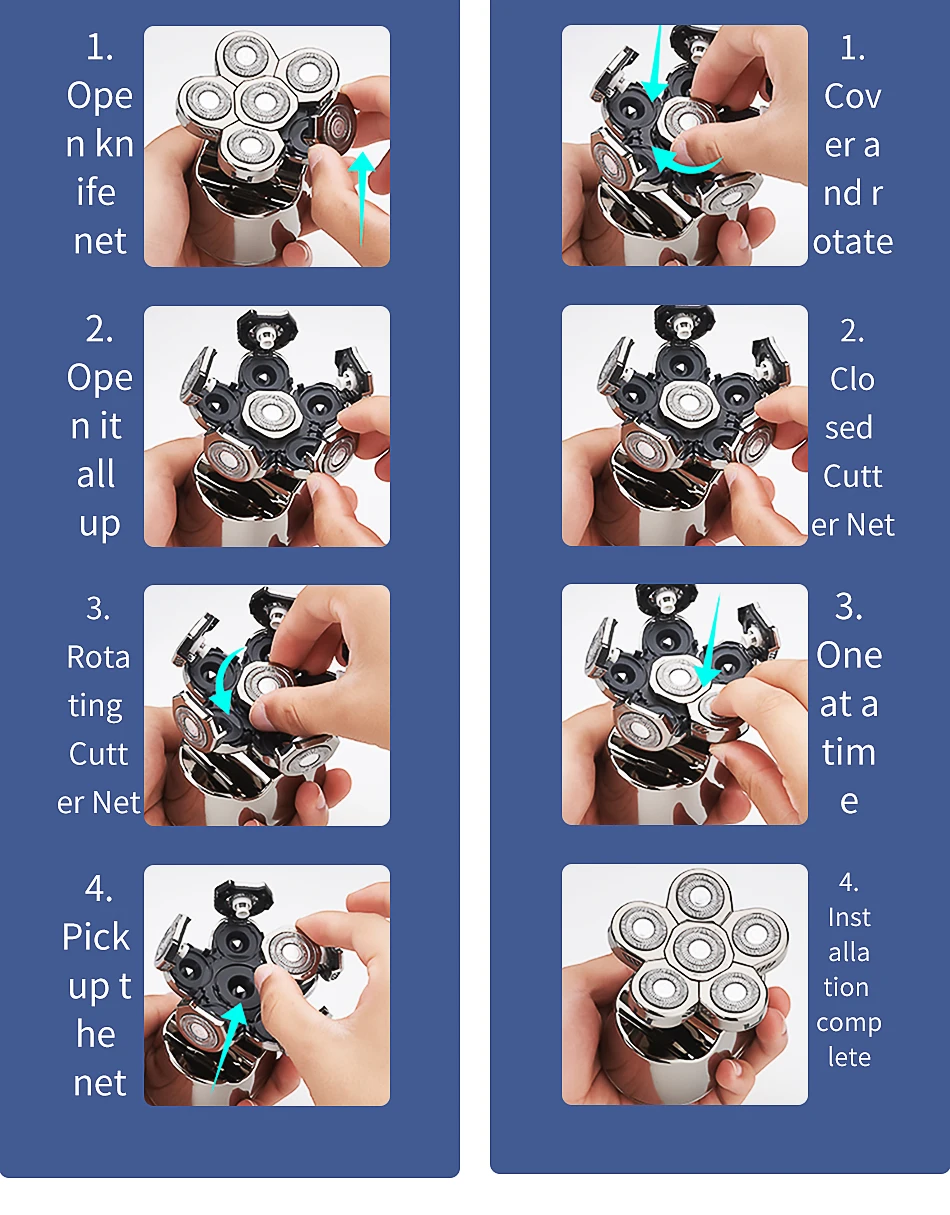 1. Open knife net

2. Open it all up

3. Rotating Cutter Net

4. Pick up the net

1. Cover and rotate

2. Closed Cutter Net

3. One at a time

4. Installation complete