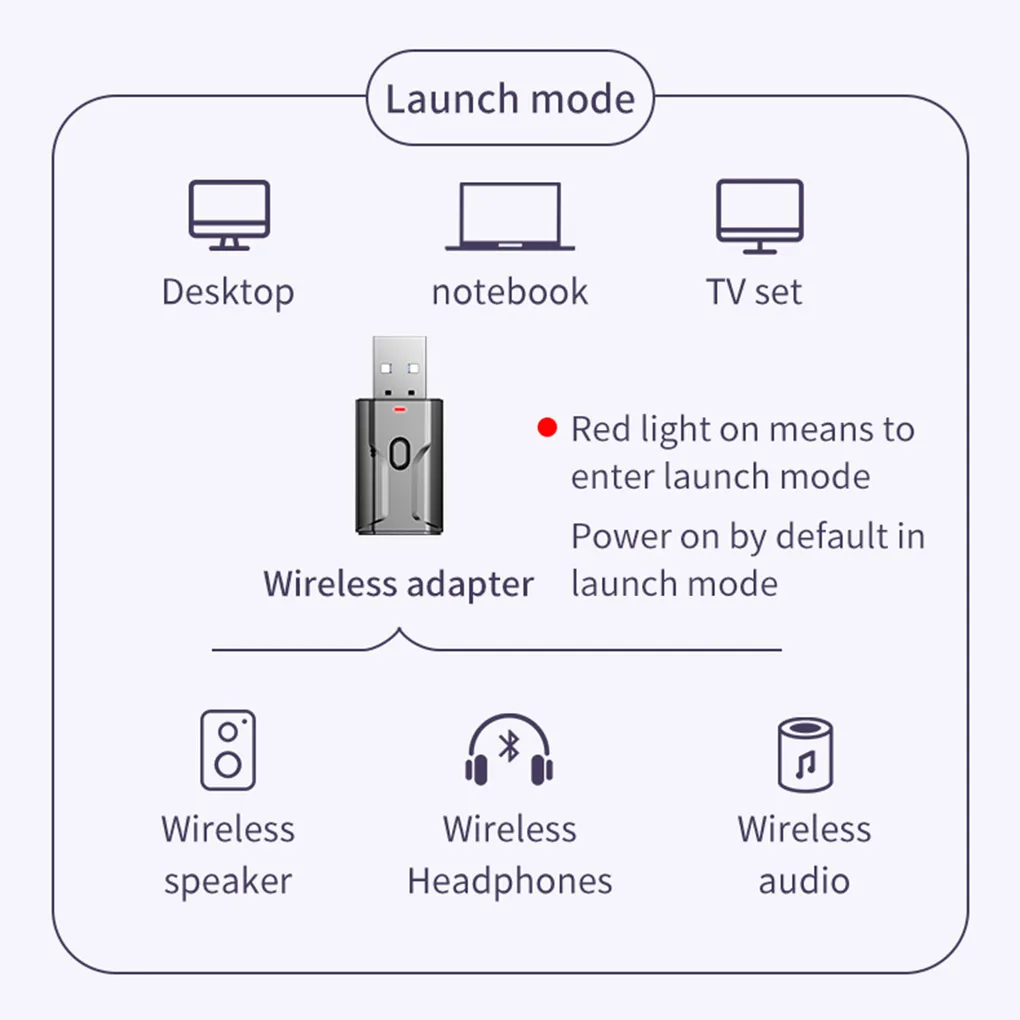 Launch mode

Desktop

notebook

TV set

Red light on means to enter launch mode

Power on by default in launch mode

Wireless adapter

Wireless speaker

Wireless Headphones

Wireless audio