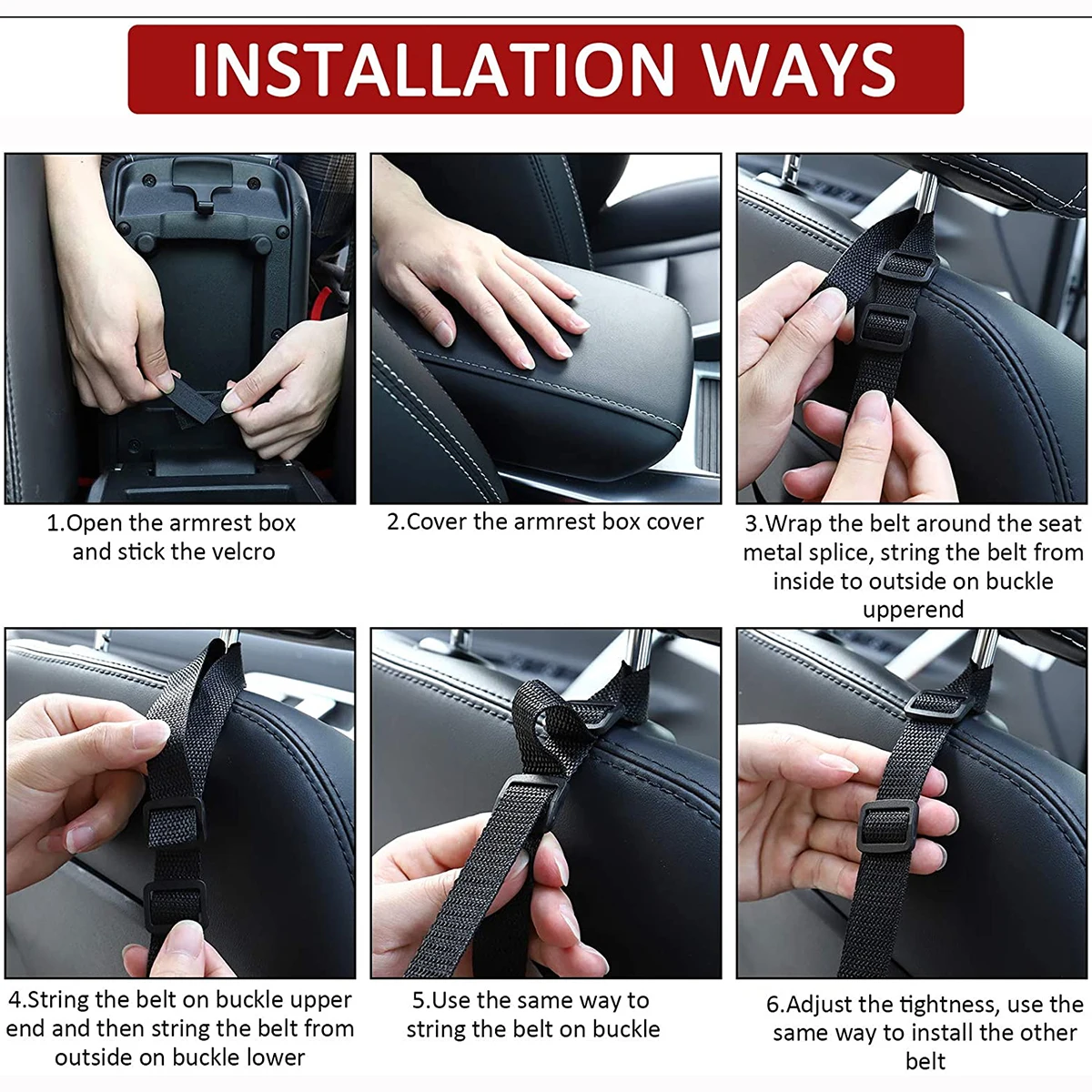 INSTALLATION WAYS

1.Open the armrest box and stick the velcro

2.Cover the armrest box cover

3.Wrap the belt around the seat metal splice, string the belt from inside to outside on buckle upperend

4.String the belt on buckle upper end and then string the belt from outside on buckle lower

5.Use the same way to string the belt on buckle

6.Adjust the tightness, use the same way to install the other belt