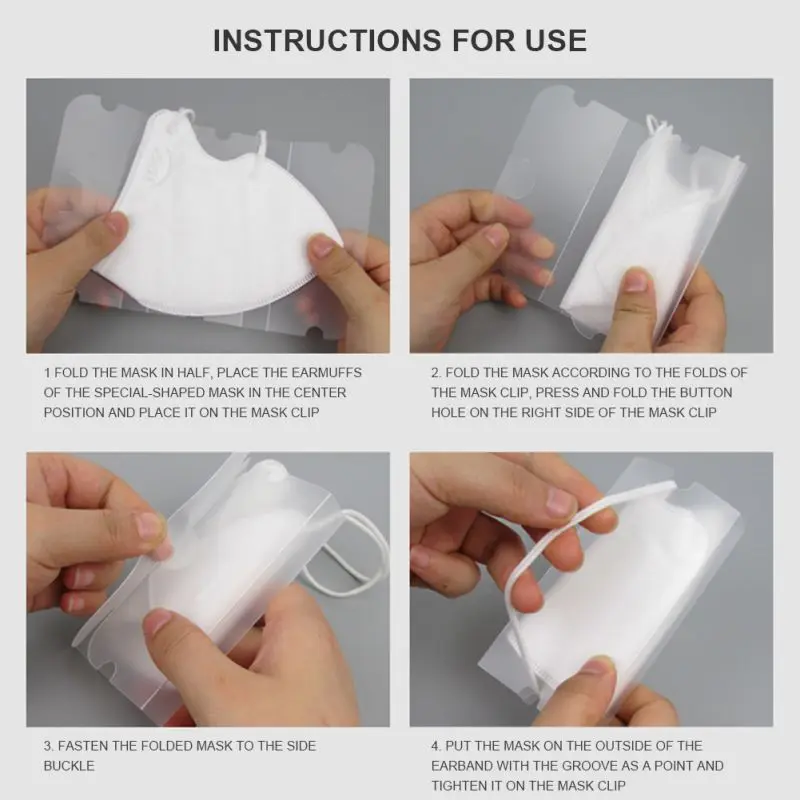 INSTRUCTIONS FOR USE

1 FOLD THE MASK IN HALF, PLACE THE EARMUFFS OF THE SPECIAL-SHAPED MASK IN THE CENTER POSITION AND PLACE IT ON THE MASK CLIP

2. FOLD THE MASK ACCORDING TO THE FOLDS OF THE MASK CLIP, PRESS AND FOLD THE BUTTON HOLE ON THE RIGHT SIDE OF THE MASK CLIP

3. FASTEN THE FOLDED MASK TO THE SIDE BUCKLE

4. PUT THE MASK ON THE OUTSIDE OF THE EARBAND WITH THE GROOVE AS A POINT AND TIGHTEN IT ON THE MASK CLIP