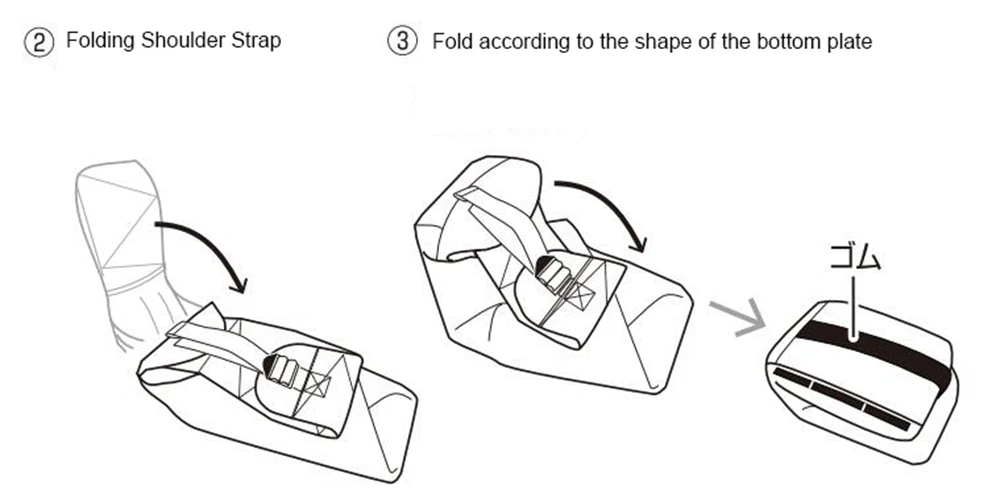 ② Folding Shoulder Strap

③ Fold according to the shape of the bottom plate

ゴム