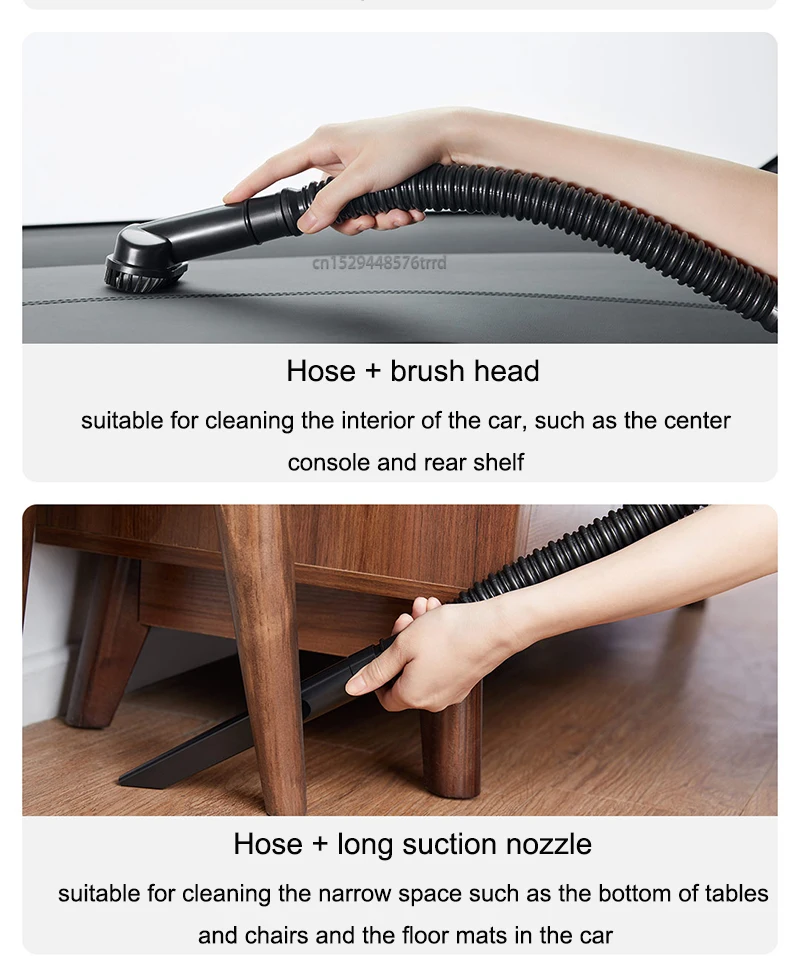 cn1529448576trrd

Hose + brush head

suitable for cleaning the interior of the car, such as the center console and rear shelf

Hose + long suction nozzle

suitable for cleaning the narrow space such as the bottom of tables and chairs and the floor mats in the car