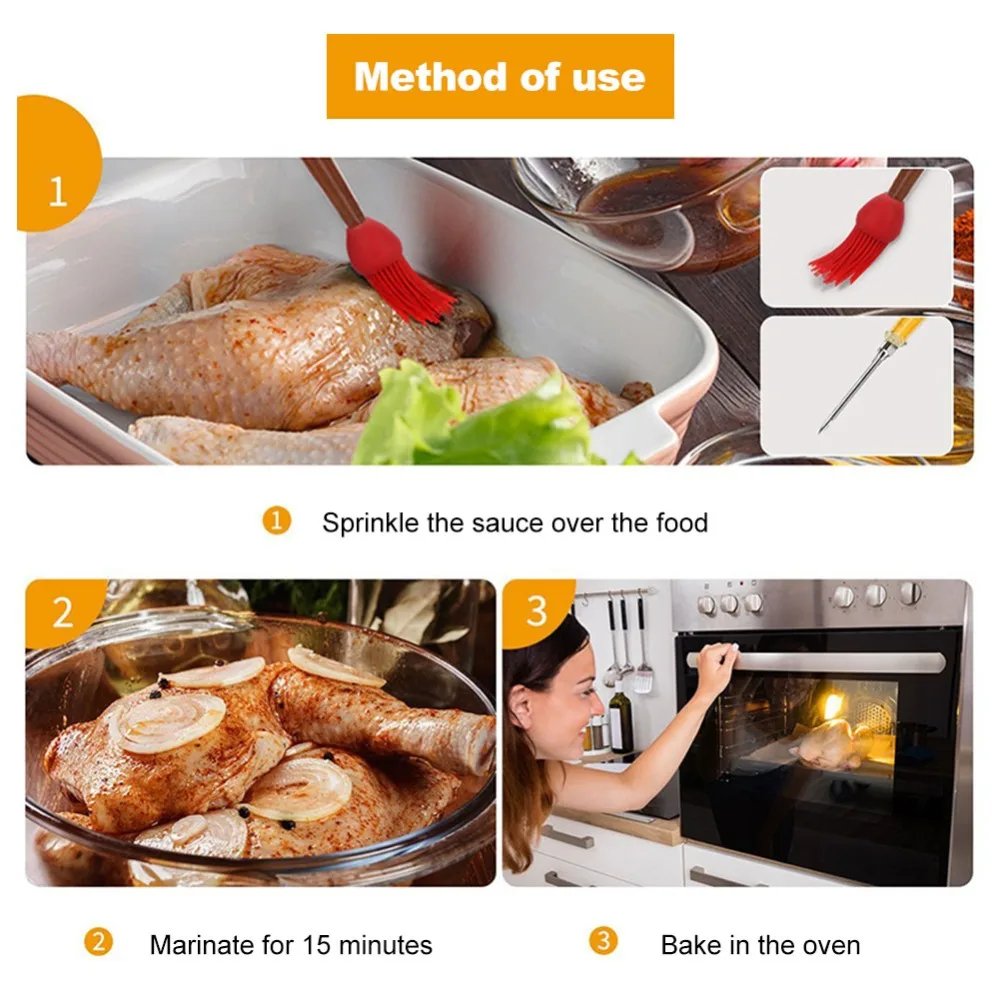 Method of use

1

1 Sprinkle the sauce over the food

2

3

2 Marinate for 15 minutes

3 Bake in the oven