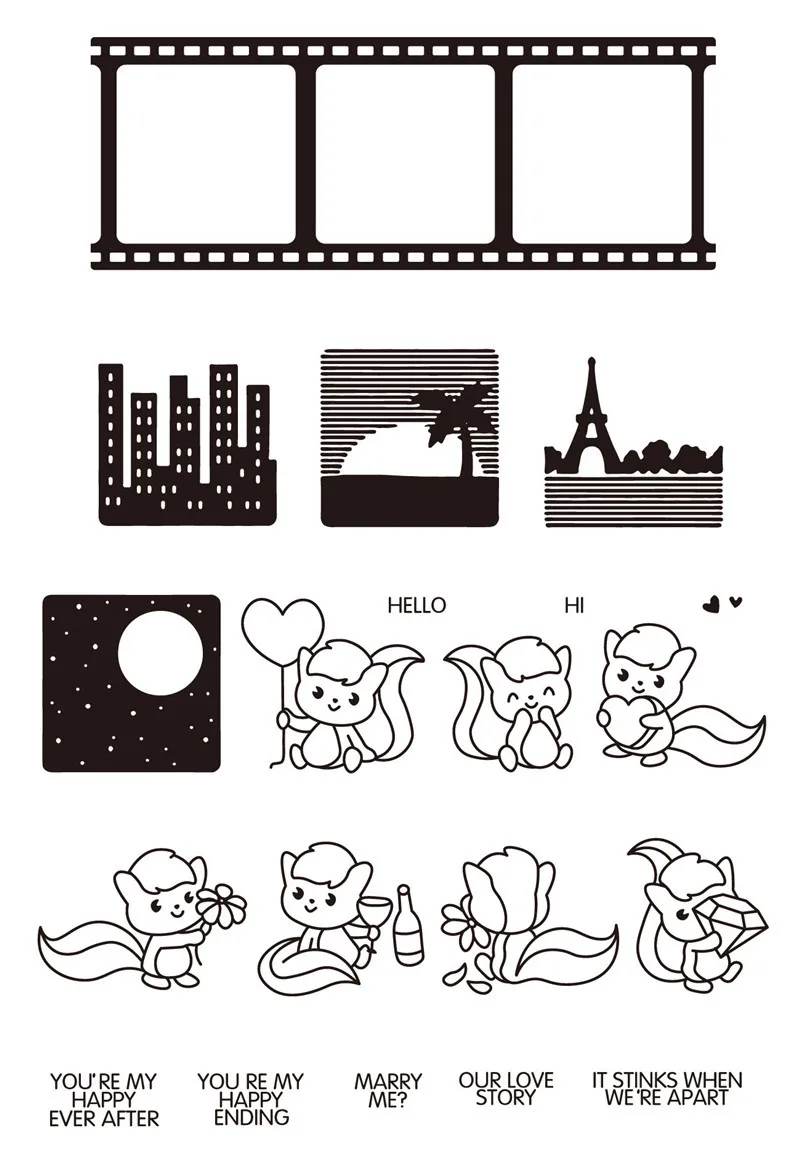 HELLO

HI

YOU'RE MY HAPPY EVER AFTER

YOU RE MY HAPPY ENDING

MARRY ME?

OUR LOVE STORY

IT STINKS WHEN WE'RE APART