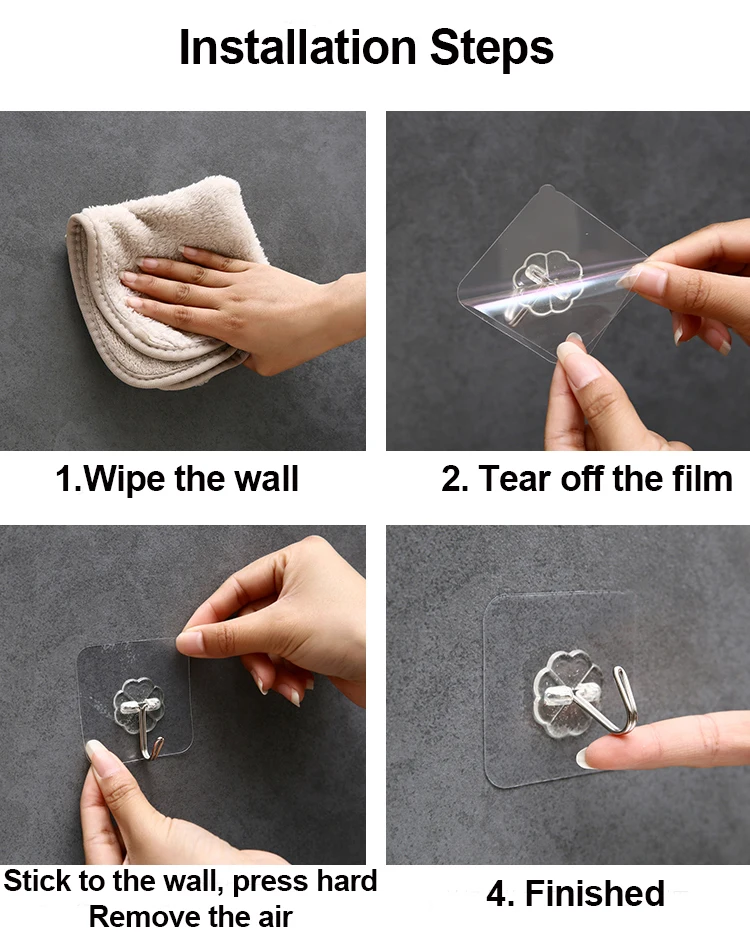 Installation Steps

1.Wipe the wall

2. Tear off the film

Stick to the wall, press hard
Remove the air

4. Finished