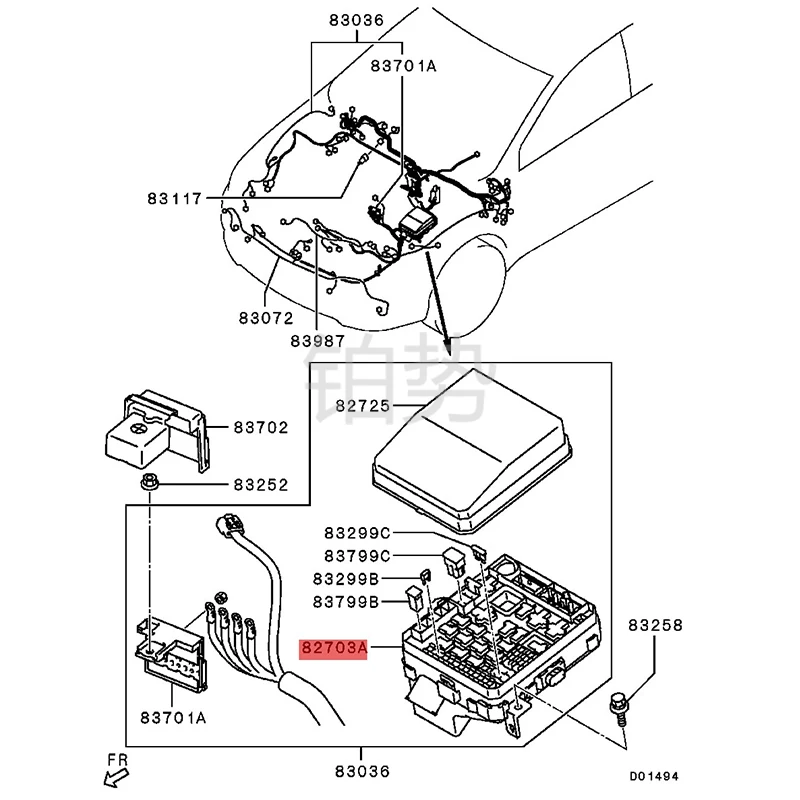 83036
83701A
83117
83072
83987
铂势
82725
83702
83252
83299C
83799C
83299B
83799B
82703A
83258
83701A
FR
83036
D01494