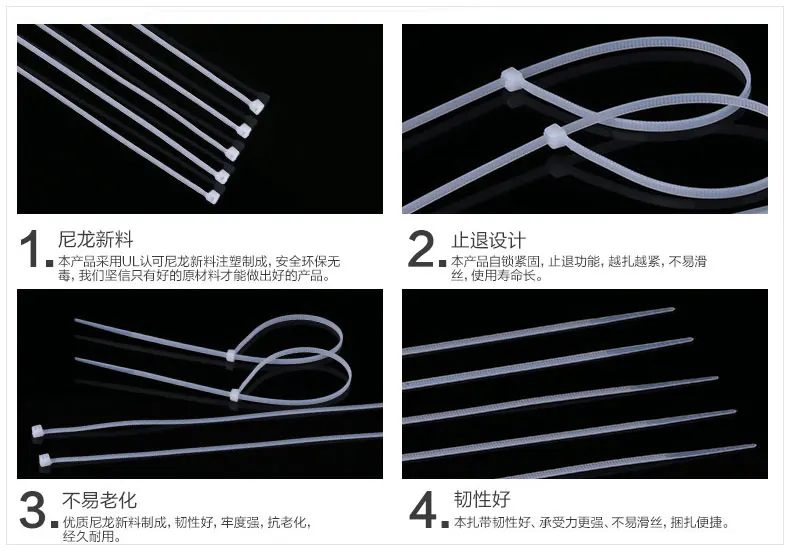 1. 尼龙新料
本产品采用UL认可尼龙新料注塑制成，安全环保无毒，我们坚信只有好的原材料才能做出好的产品。

2. 止退设计
本产品自锁紧固，止退功能，越扎越紧，不易滑丝，使用寿命长。

3. 不易老化
优质尼龙新料制成，韧性好，牢度强，抗老化，经久耐用。

4. 韧性好
本扎带韧性好、承受力更强、不易滑丝，捆扎便捷。