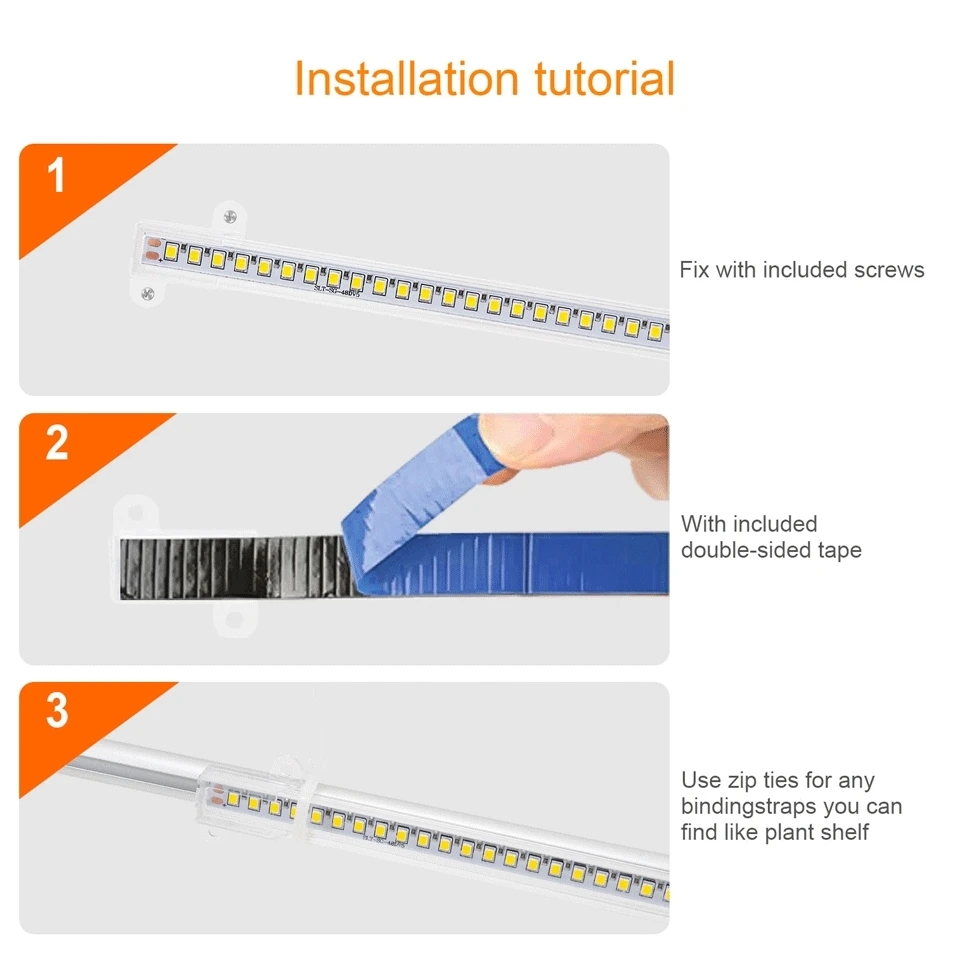 Installation tutorial

1

Fix with included screws

2

With included double-sided tape

3

Use zip ties for any bindingstraps you can find like plant shelf