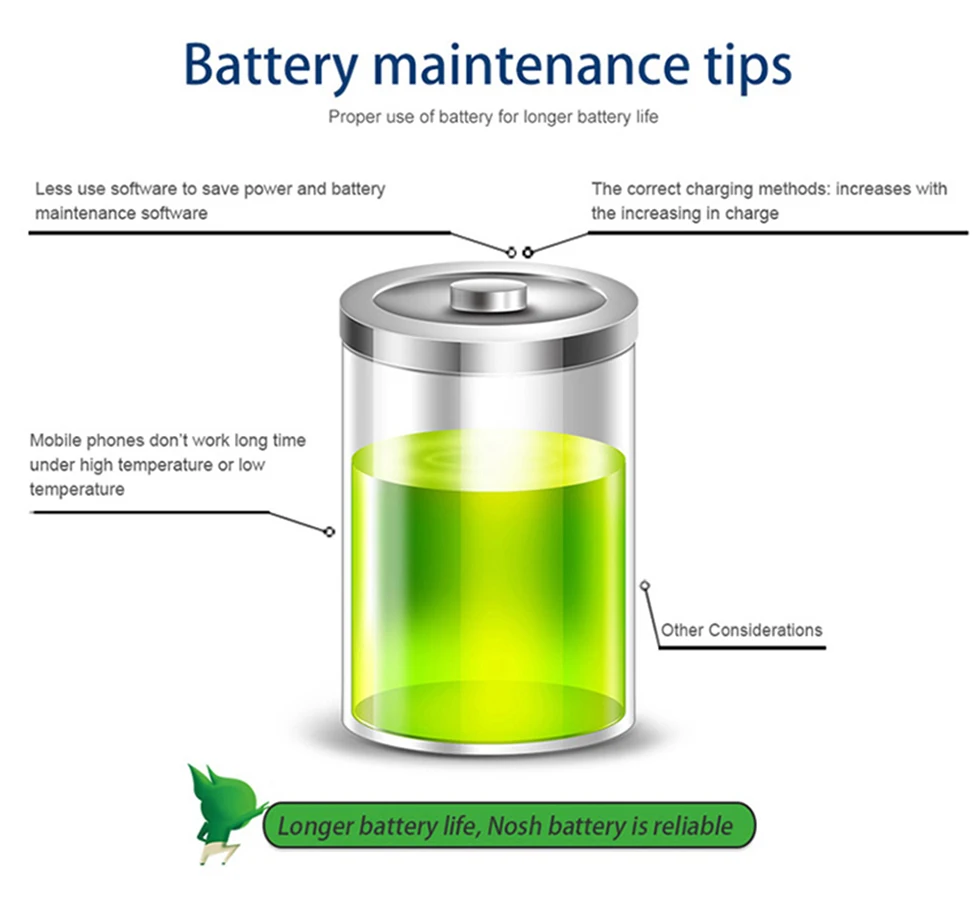 Battery maintenance tips

Proper use of battery for longer battery life

Less use software to save power and battery maintenance software

The correct charging methods: increases with the increasing in charge

Mobile phones don't work long time under high temperature or low temperature

Other Considerations

Longer battery life, Nosh battery is reliable