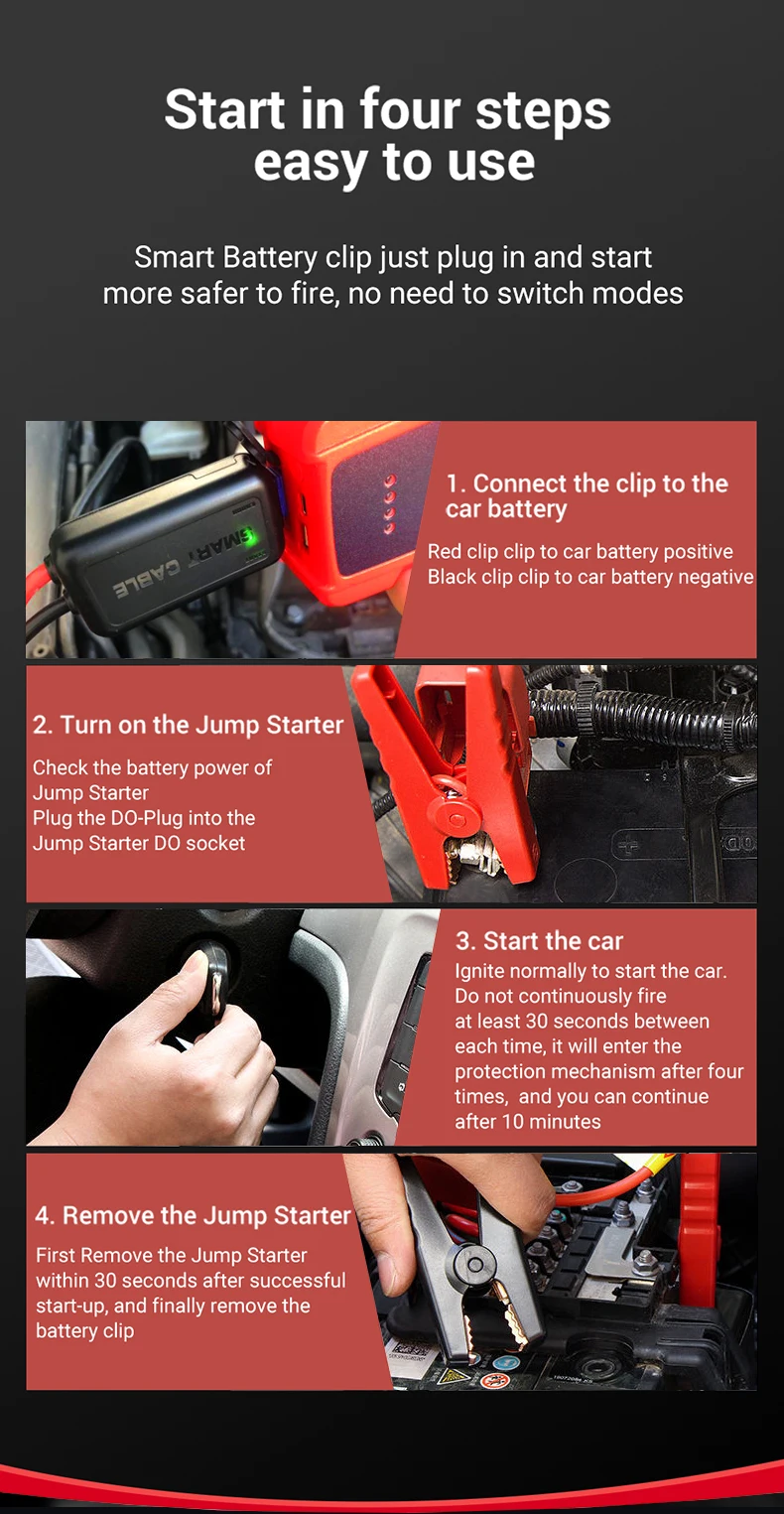 Start in four steps
easy to use

Smart Battery clip just plug in and start
more safer to fire, no need to switch modes

SMART CABLE

1. Connect the clip to the car battery

Red clip clip to car battery positive
Black clip clip to car battery negative

2. Turn on the Jump Starter

Check the battery power of Jump Starter
Plug the DO-Plug into the Jump Starter DO socket

3. Start the car

Ignite normally to start the car. Do not continuously fire at least 30 seconds between each time, it will enter the protection mechanism after four times, and you can continue after 10 minutes

4. Remove the Jump Starter

First Remove the Jump Starter within 30 seconds after successful start-up, and finally remove the battery clip