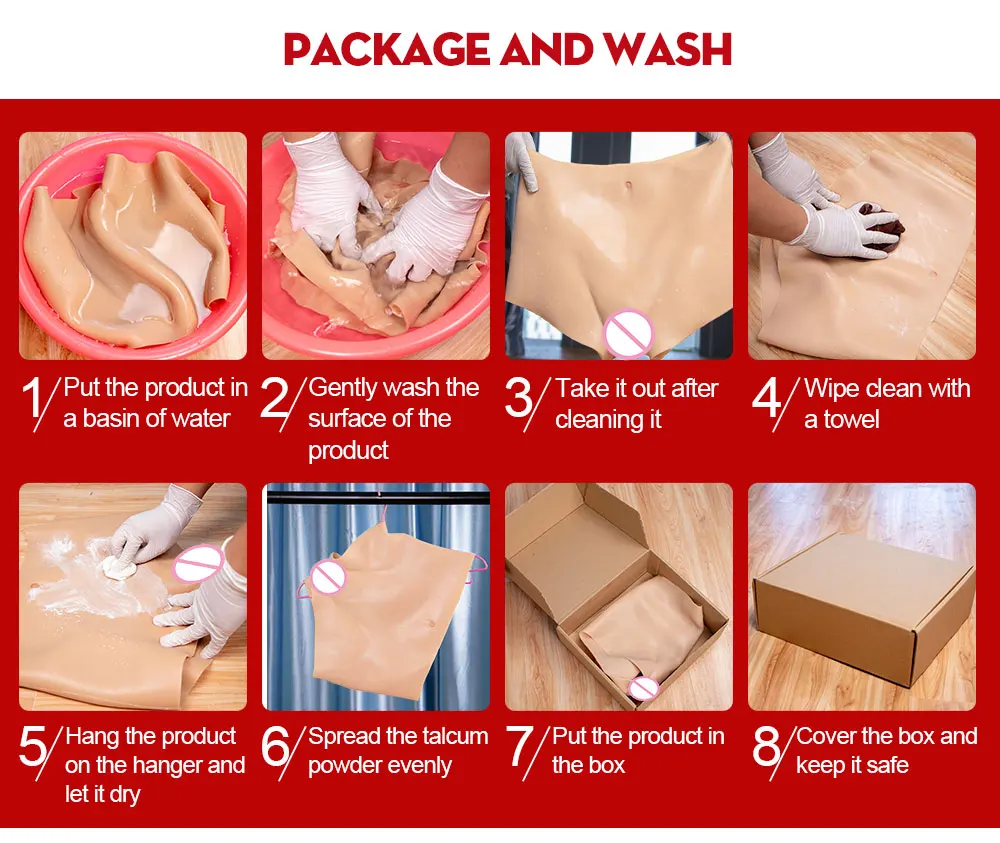 PACKAGE AND WASH

1/ Put the product in a basin of water

2/ Gently wash the surface of the product

3/ Take it out after cleaning it

4/ Wipe clean with a towel

5/ Hang the product on the hanger and let it dry

6/ Spread the talcum powder evenly

7/ Put the product in the box

8/ Cover the box and keep it safe