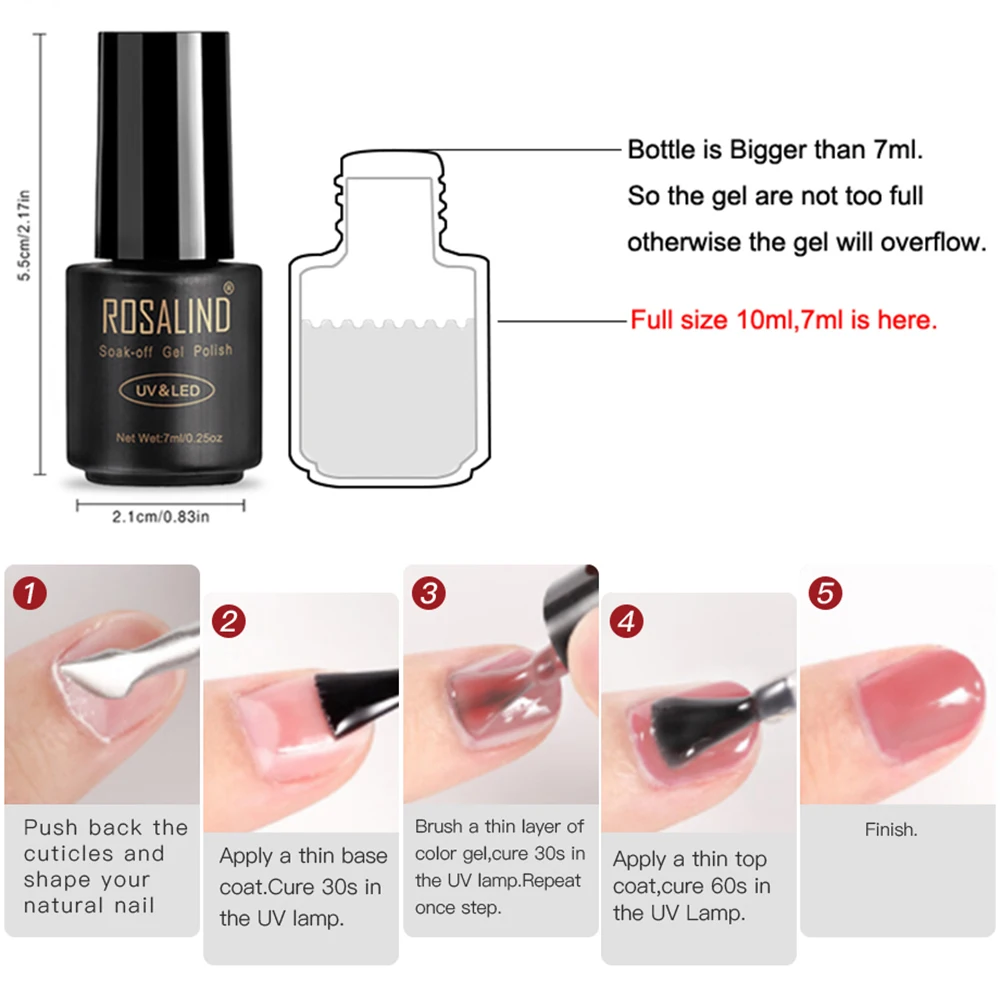 5.5cm/2.17in

ROSALIND®
Soak-off Gel Polish
UV&LED
Net Wet:7ml/0.25oz

2.1cm/0.83in

Bottle is Bigger than 7ml.
So the gel are not too full
otherwise the gel will overflow.

Full size 10ml,7ml is here.

1
Push back the cuticles and shape your natural nail

2
Apply a thin base coat.Cure 30s in the UV lamp.

3
Brush a thin layer of color gel,cure 30s in the UV lamp.Repeat once step.

4
Apply a thin top coat,cure 60s in the UV Lamp.

5
Finish.