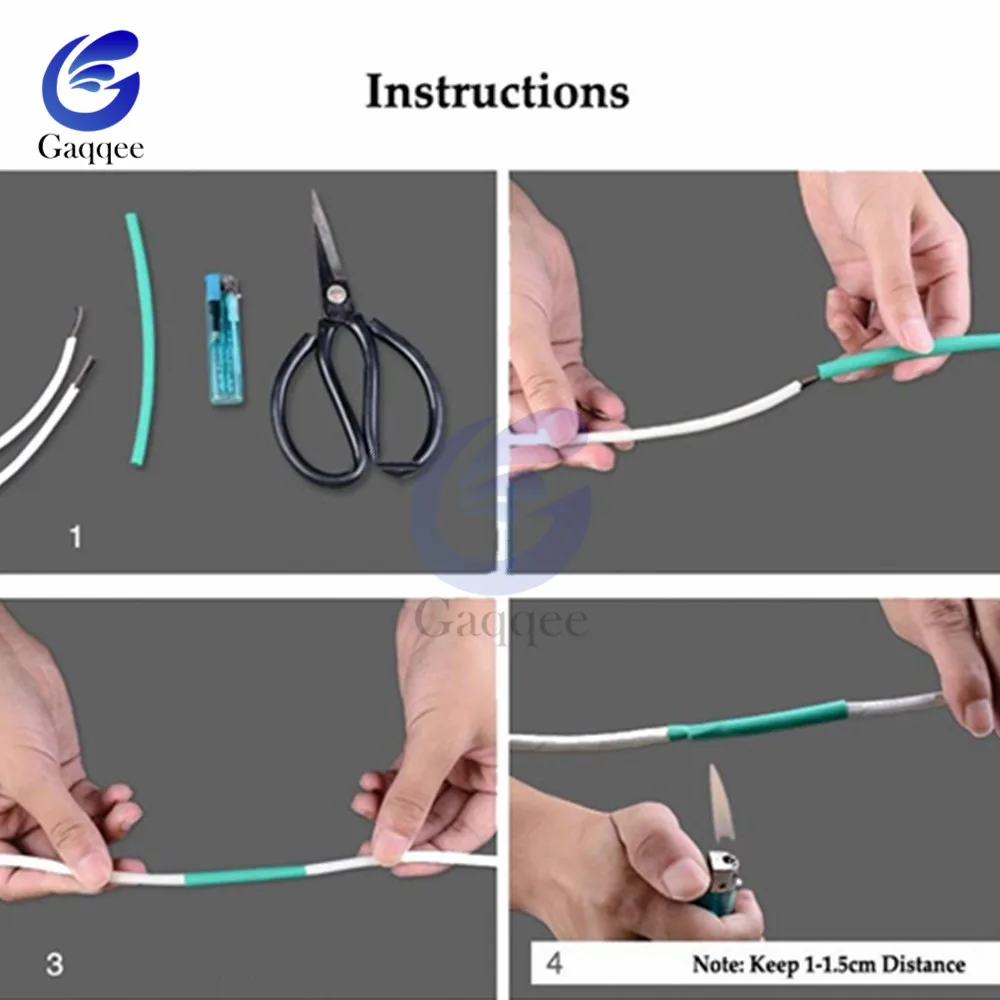 Gaqqee

Instructions

1

Gaqqee

3

4

Note: Keep 1-1.5cm Distance