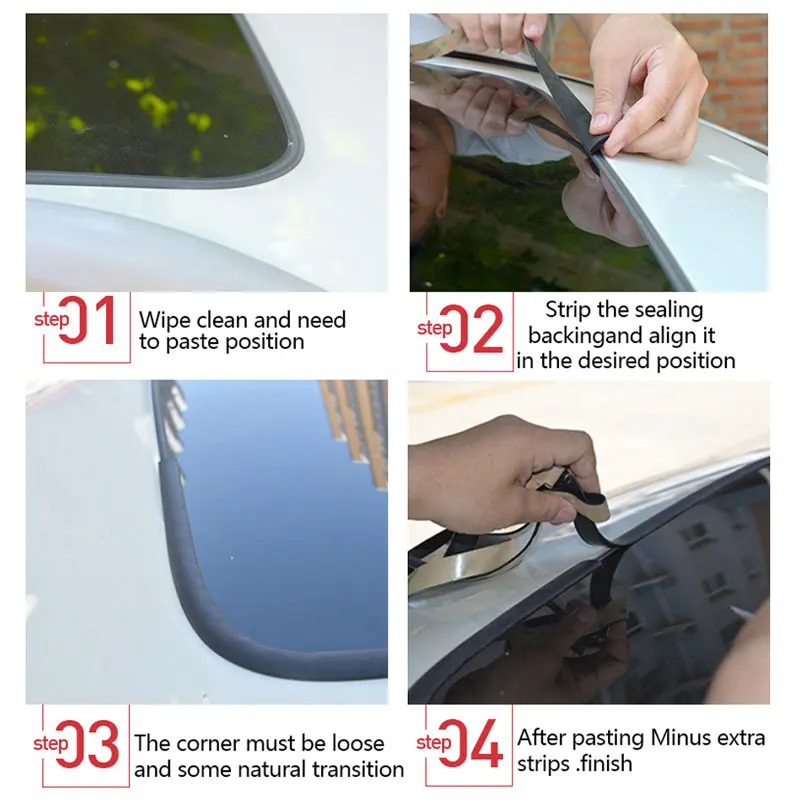 step 01 Wipe clean and need to paste position

step 02 Strip the sealing backingand align it in the desired position

step 03 The corner must be loose and some natural transition

step 04 After pasting Minus extra strips .finish