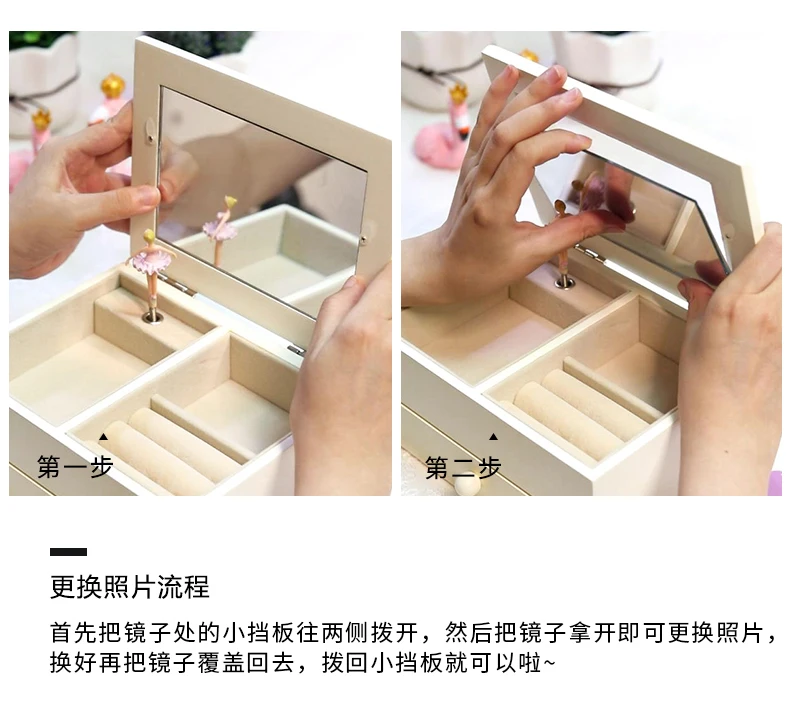 第一步

第二步

更换照片流程

首先把镜子处的小挡板往两侧拨开，然后把镜子拿开即可更换照片，换好再把镜子覆盖回去，拨回小挡板就可以啦~