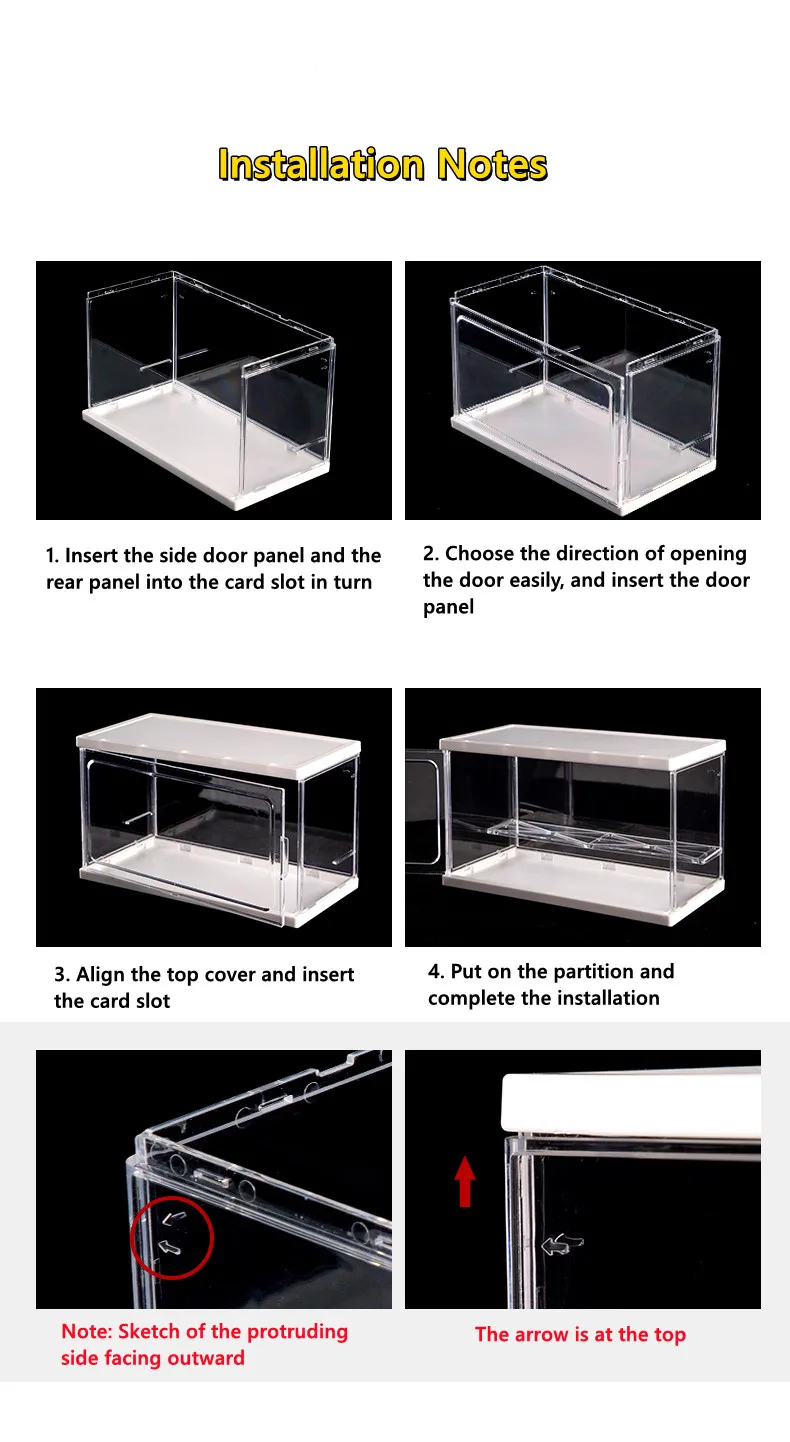 Installation Notes

1. Insert the side door panel and the rear panel into the card slot in turn

2. Choose the direction of opening the door easily, and insert the door panel

3. Align the top cover and insert the card slot

4. Put on the partition and complete the installation

Note: Sketch of the protruding side facing outward

The arrow is at the top