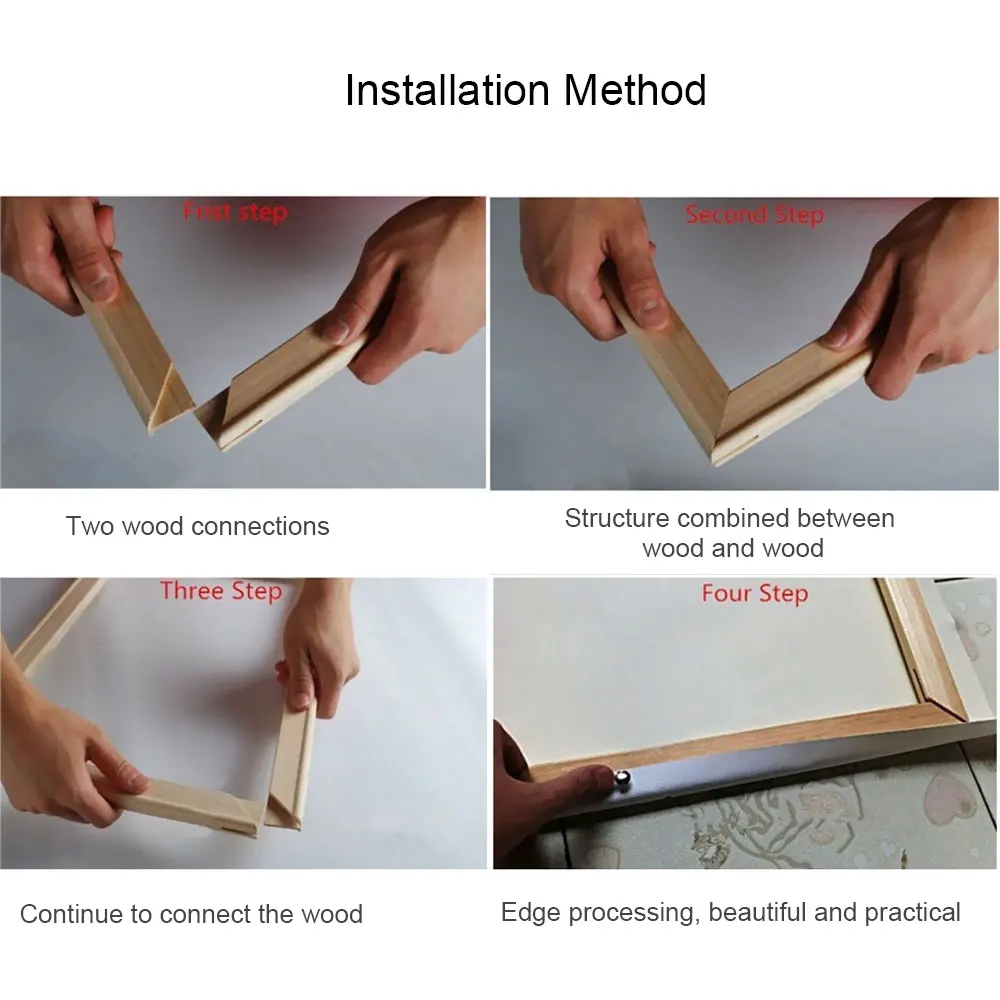 Installation Method

Frist step

Two wood connections

Second Step

Structure combined between wood and wood

Three Step

Continue to connect the wood

Four Step

Edge processing, beautiful and practical