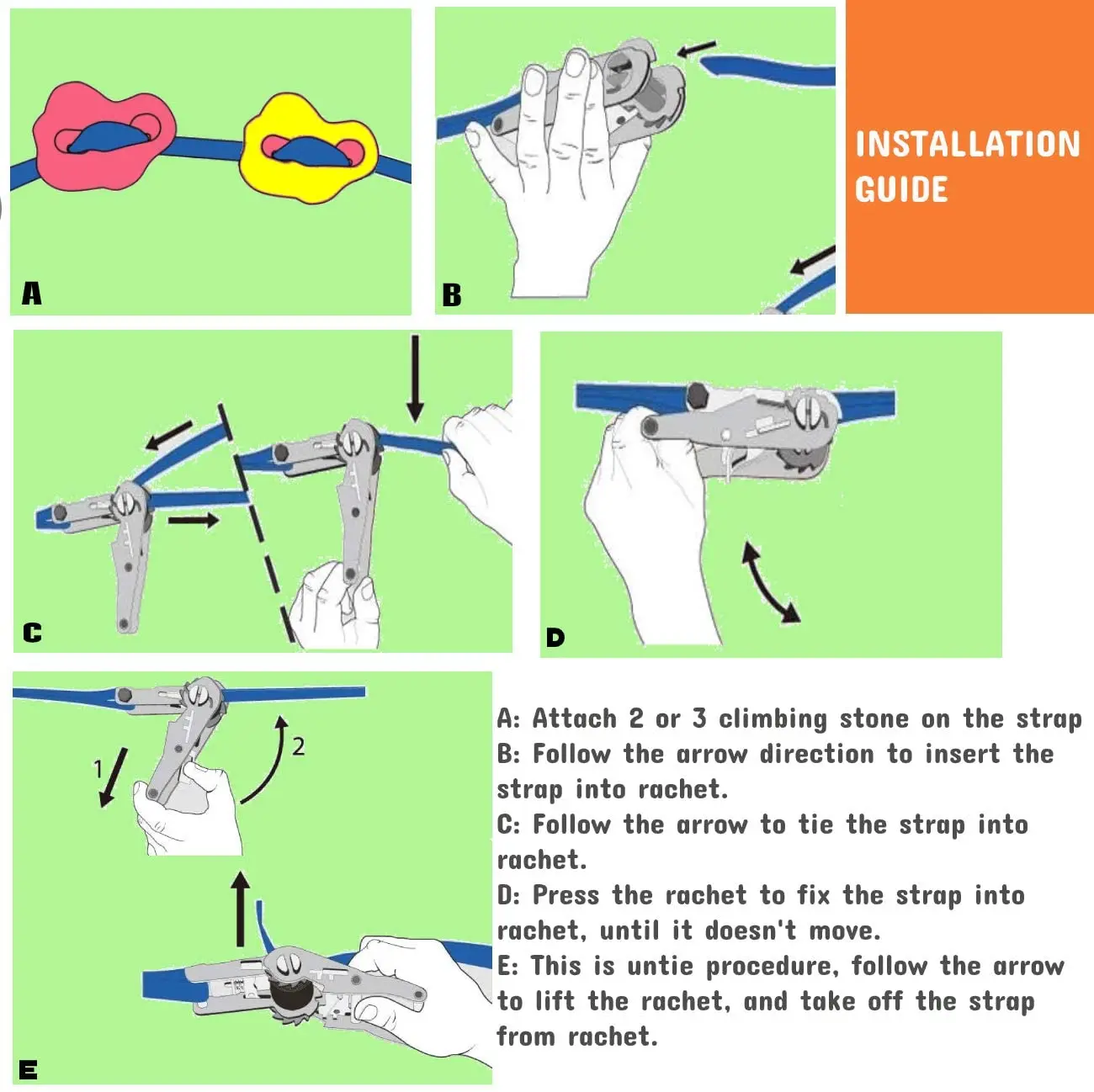 A

B

INSTALLATION GUIDE

C

D

1

2

E

A: Attach 2 or 3 climbing stone on the strap
B: Follow the arrow direction to insert the strap into rachet.
C: Follow the arrow to tie the strap into rachet.
D: Press the rachet to fix the strap into rachet, until it doesn't move.
E: This is untie procedure, follow the arrow to lift the rachet, and take off the strap from rachet.