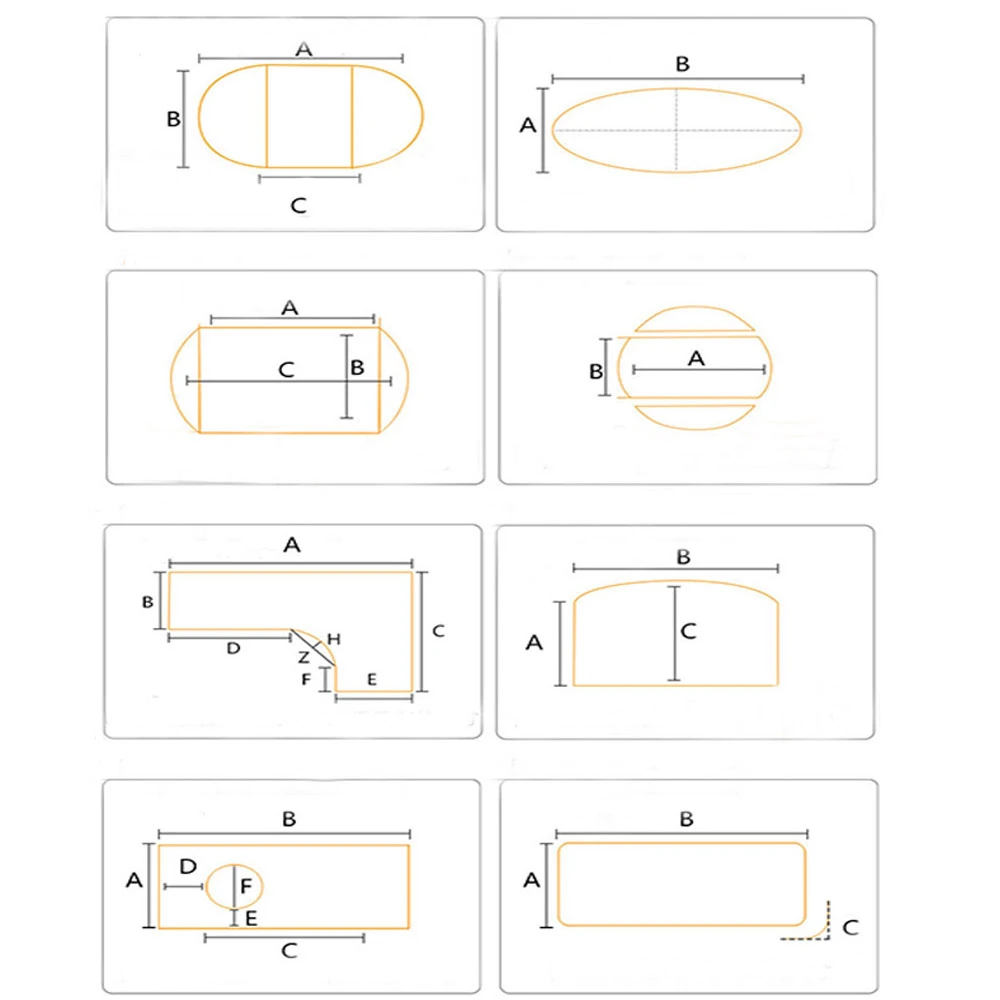 A
B
C

B
A

A
C
B

B
A

A
B
C
D
H
Z
F
E

B
A
C

B
A
D
F
E
C

B
A
C