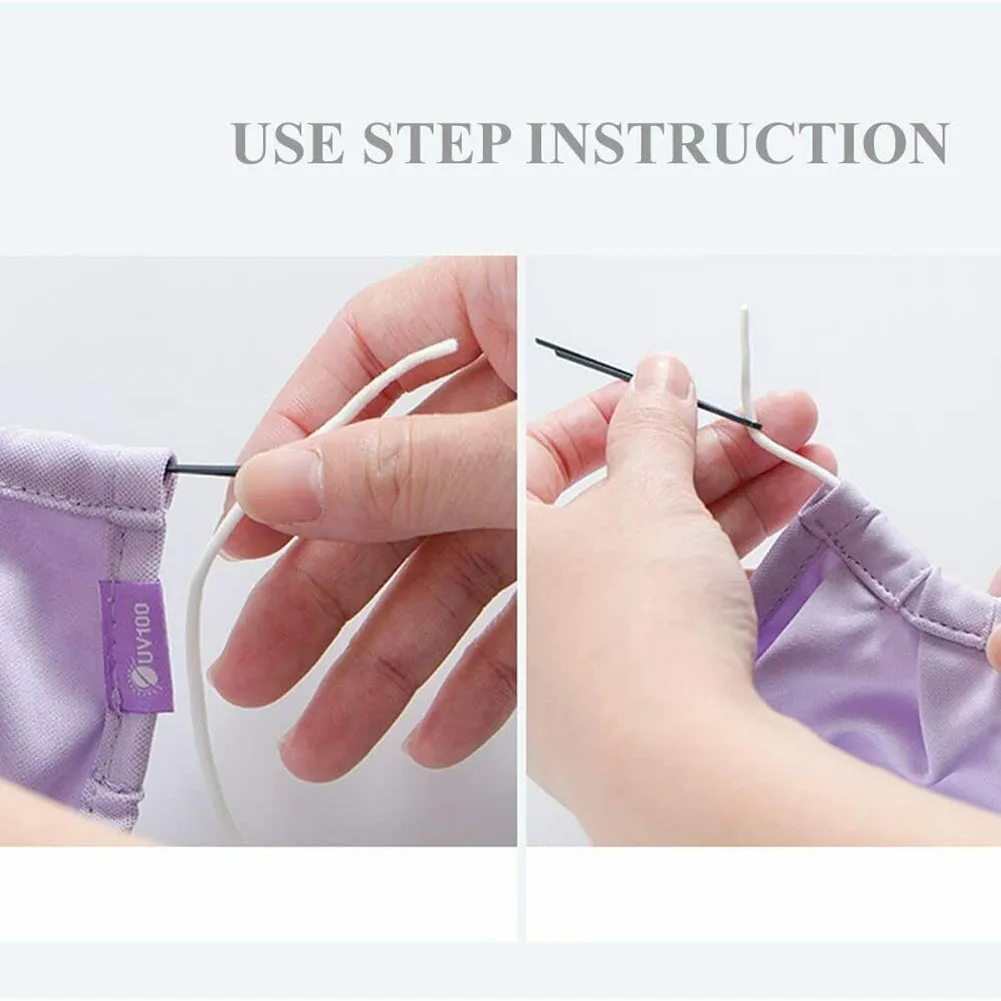 USE STEP INSTRUCTION

UV100