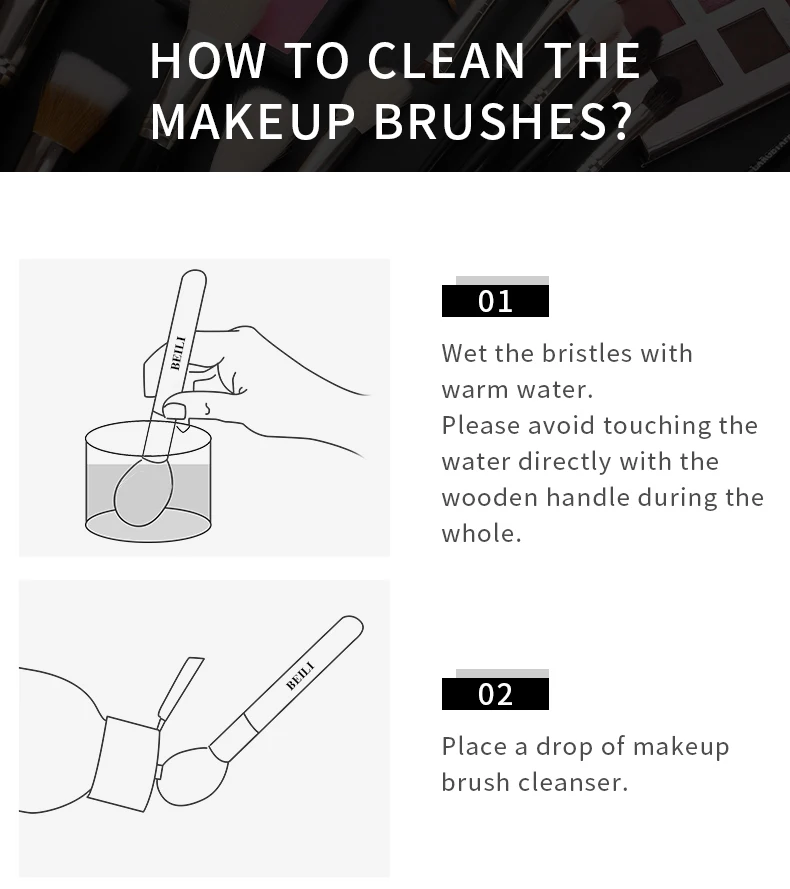 HOW TO CLEAN THE MAKEUP BRUSHES?

BEILI

01

Wet the bristles with warm water.
Please avoid touching the water directly with the wooden handle during the whole.

BEILI

02

Place a drop of makeup brush cleanser.