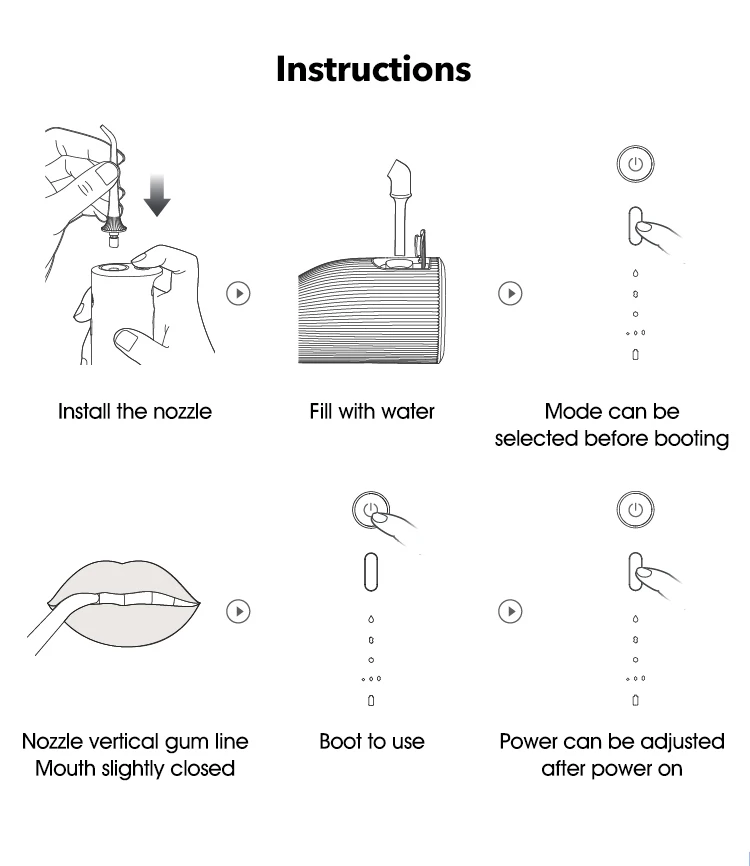 Instructions

Install the nozzle

Fill with water

Mode can be selected before booting

Nozzle vertical gum line
Mouth slightly closed

Boot to use

Power can be adjusted after power on