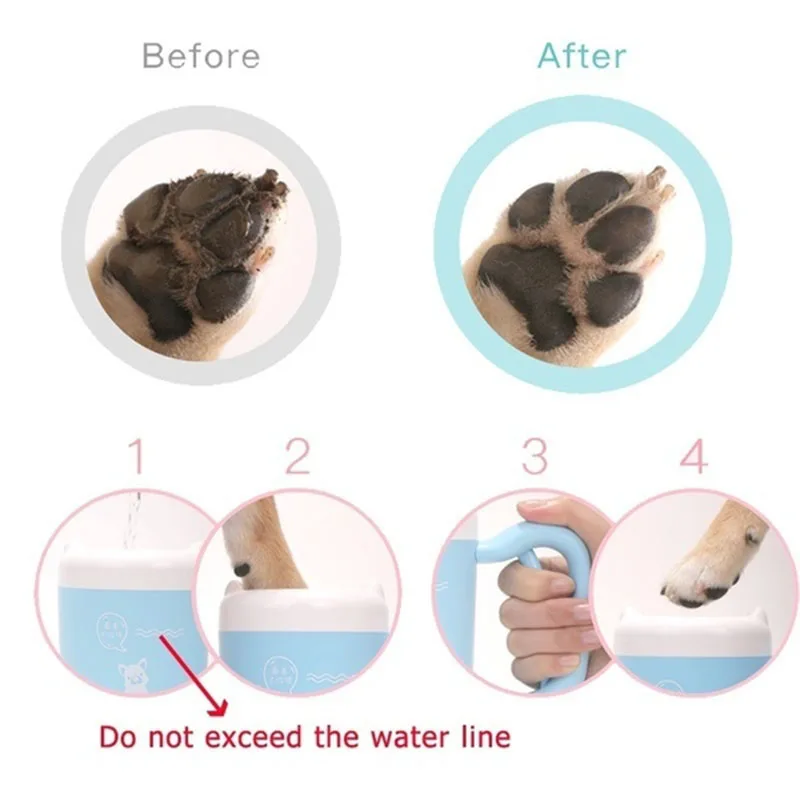 Before

After

1

2

3

4

Do not exceed the water line