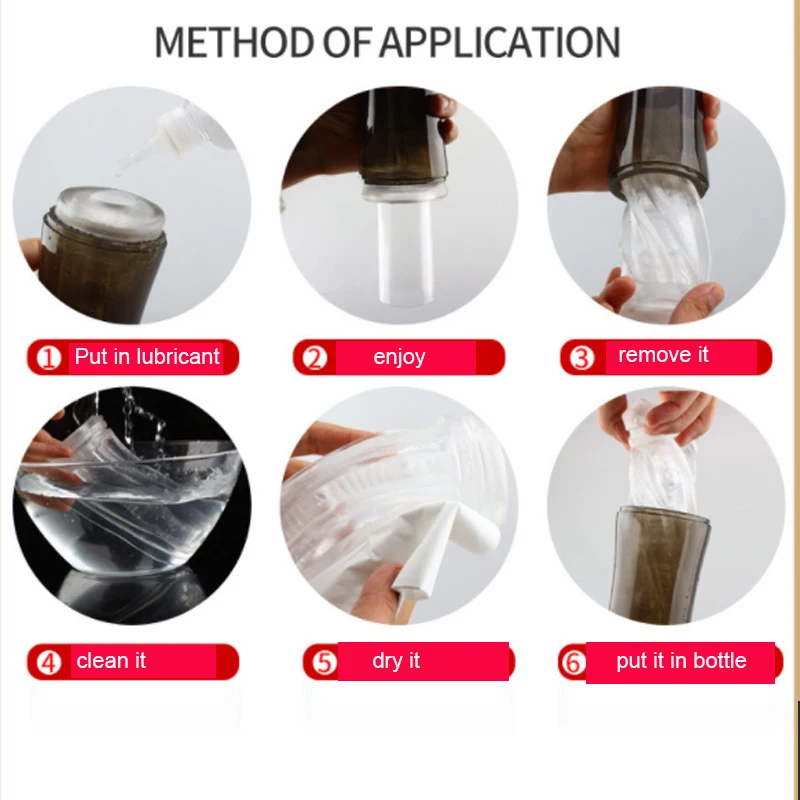 METHOD OF APPLICATION

① Put in lubricant

② enjoy

③ remove it

④ clean it

⑤ dry it

⑥ put it in bottle