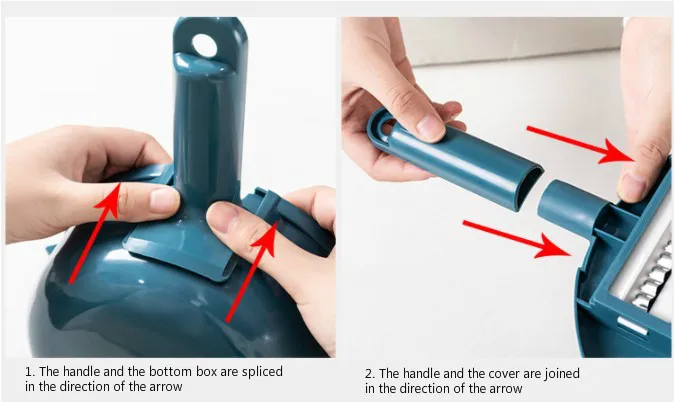 1. The handle and the bottom box are spliced in the direction of the arrow

2. The handle and the cover are joined in the direction of the arrow