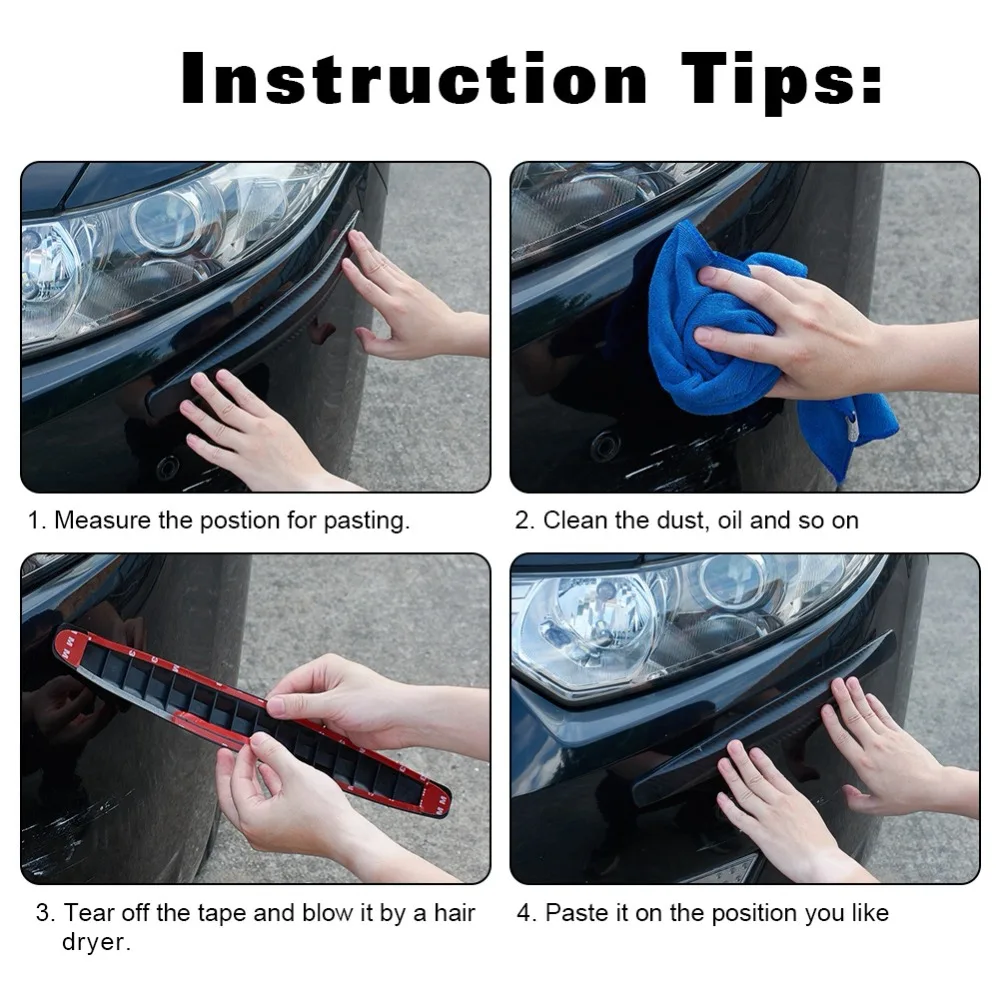 Instruction Tips:

1. Measure the postion for pasting.

2. Clean the dust, oil and so on

3. Tear off the tape and blow it by a hair dryer.

4. Paste it on the position you like