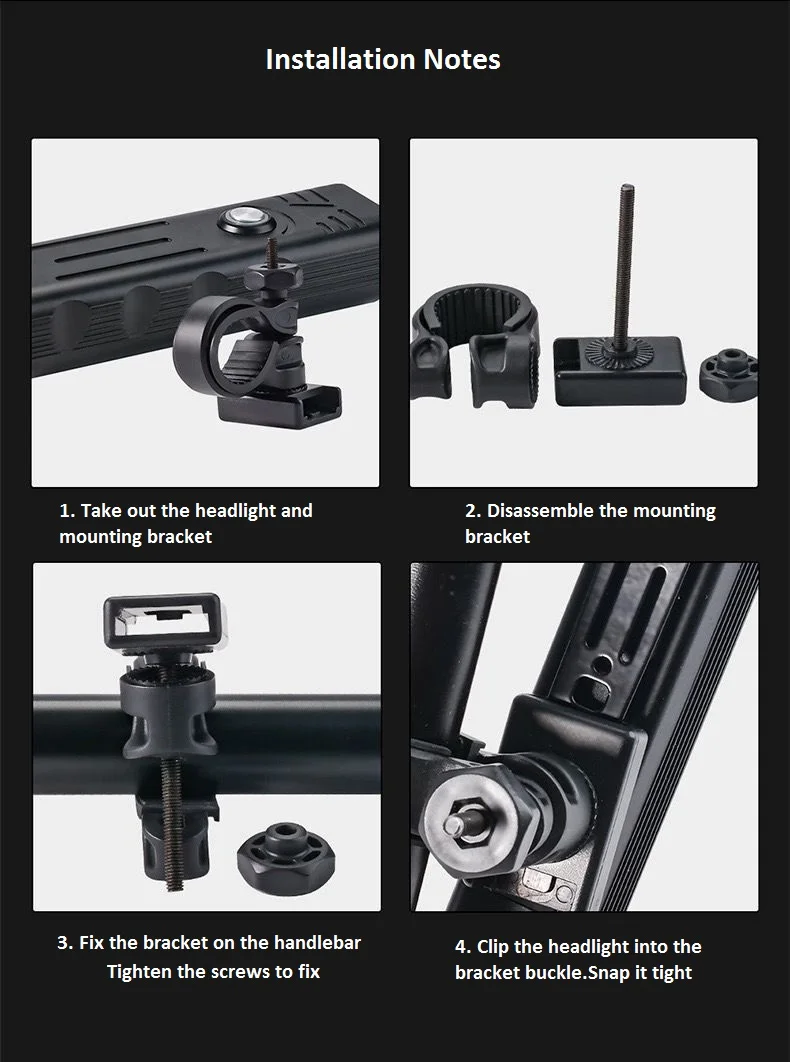 Installation Notes

1. Take out the headlight and mounting bracket

2. Disassemble the mounting bracket

3. Fix the bracket on the handlebar
Tighten the screws to fix

4. Clip the headlight into the bracket buckle.Snap it tight