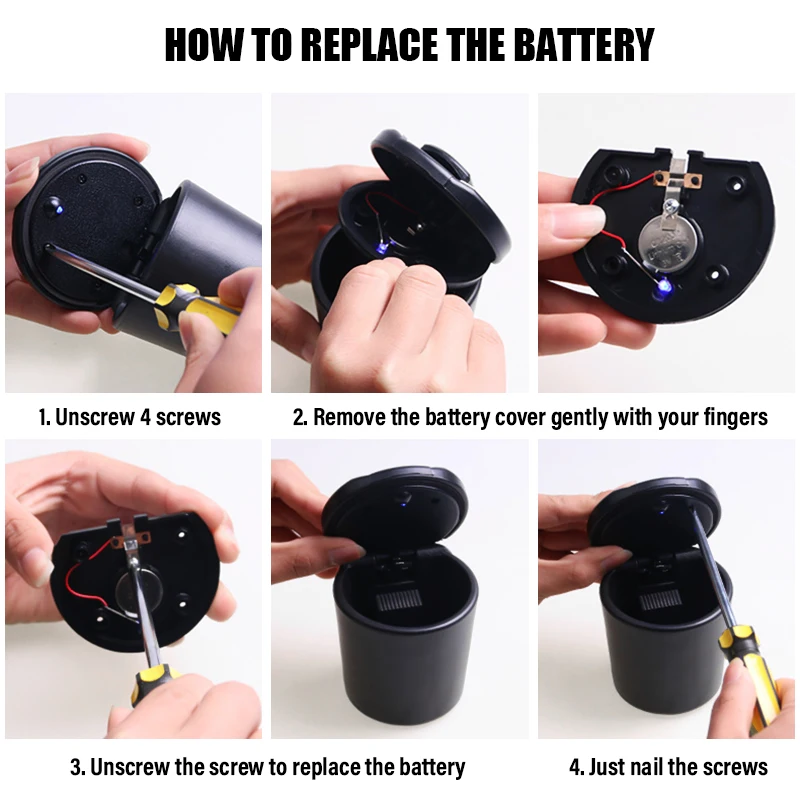 HOW TO REPLACE THE BATTERY

1. Unscrew 4 screws

2. Remove the battery cover gently with your fingers

3. Unscrew the screw to replace the battery

4. Just nail the screws