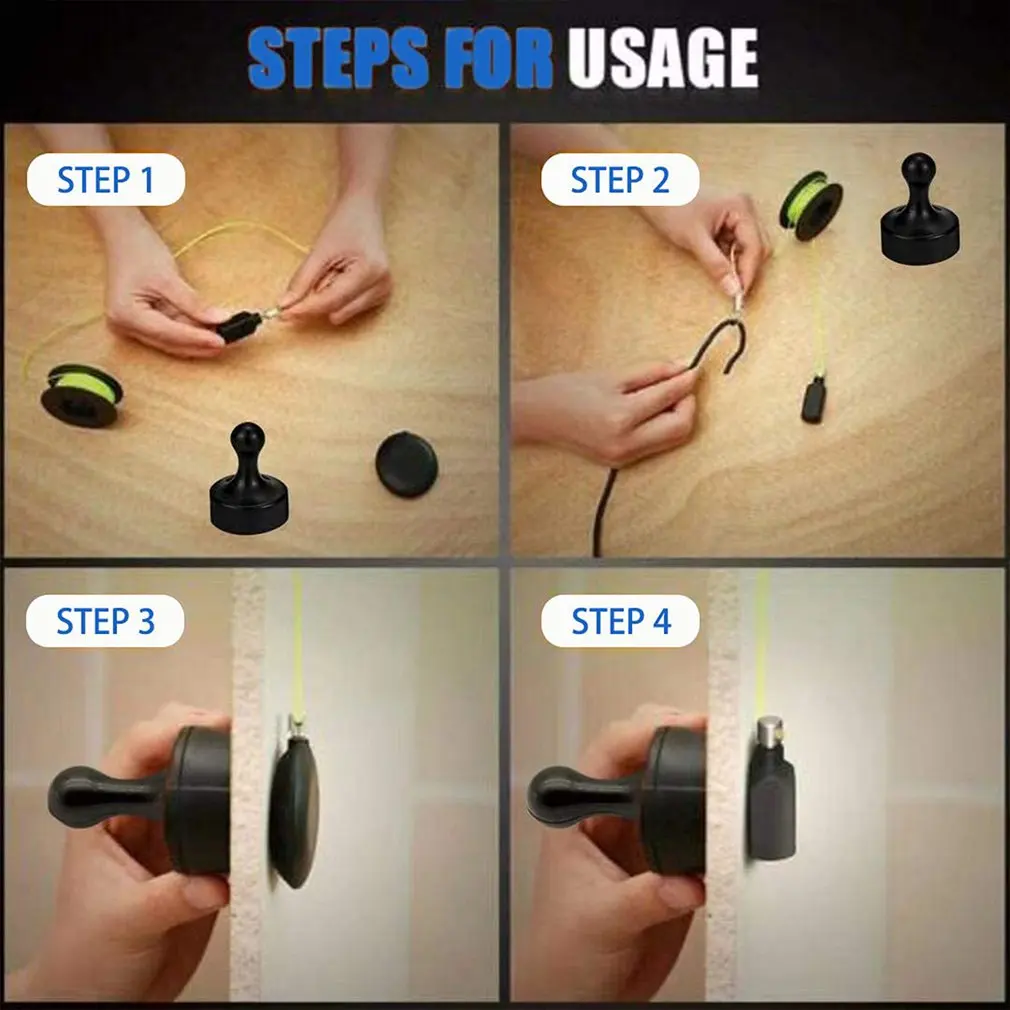 STEPS FOR USAGE

STEP 1

STEP 2

STEP 3

STEP 4