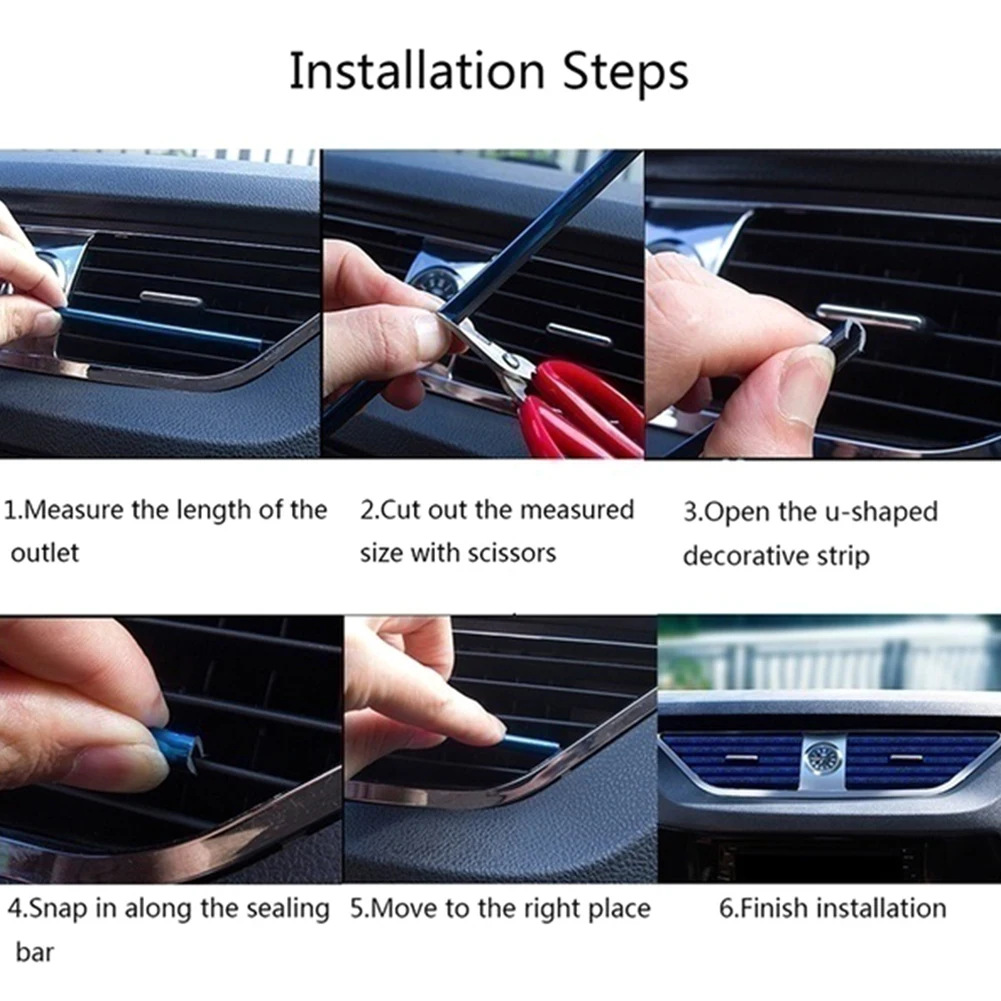 Installation Steps

1.Measure the length of the outlet

2.Cut out the measured size with scissors

3.Open the u-shaped decorative strip

4.Snap in along the sealing bar

5.Move to the right place

6.Finish installation