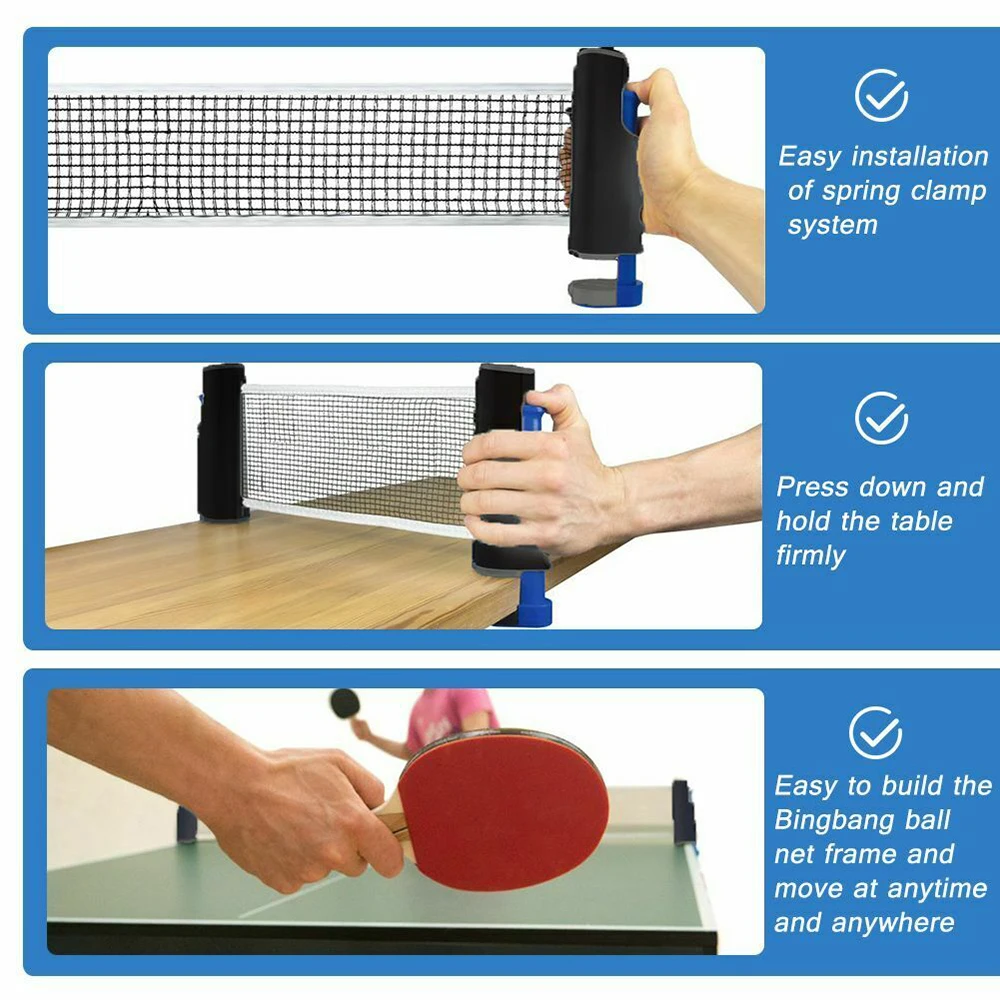 Easy installation of spring clamp system

Press down and hold the table firmly

Easy to build the Bingbang ball net frame and move at anytime and anywhere