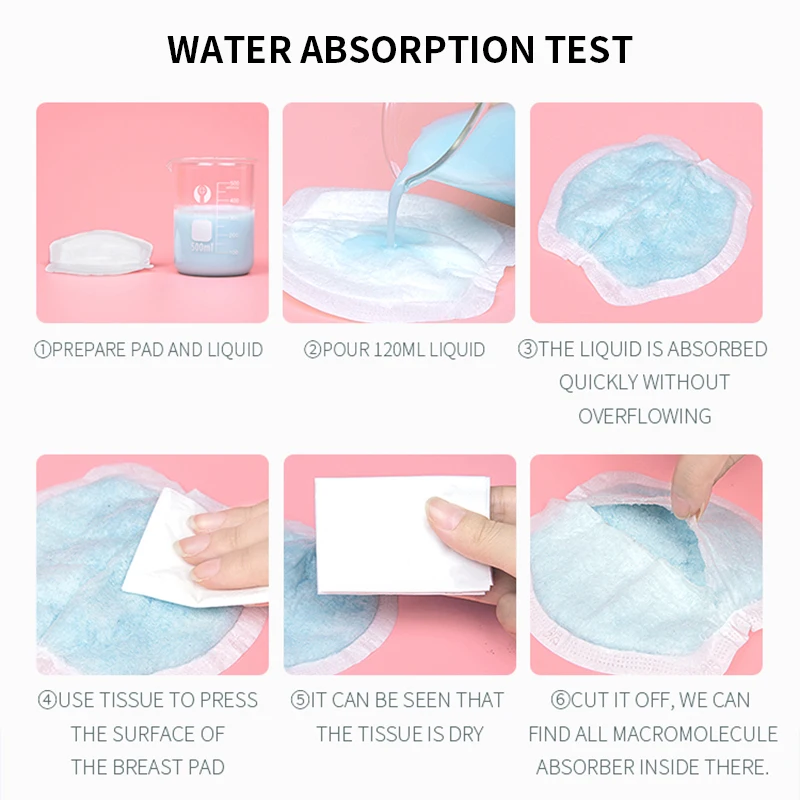 WATER ABSORPTION TEST

500ml

①PREPARE PAD AND LIQUID

②POUR 120ML LIQUID

③THE LIQUID IS ABSORBED QUICKLY WITHOUT OVERFLOWING

④USE TISSUE TO PRESS THE SURFACE OF THE BREAST PAD

⑤IT CAN BE SEEN THAT THE TISSUE IS DRY

⑥CUT IT OFF, WE CAN FIND ALL MACROMOLECULE ABSORBER INSIDE THERE.