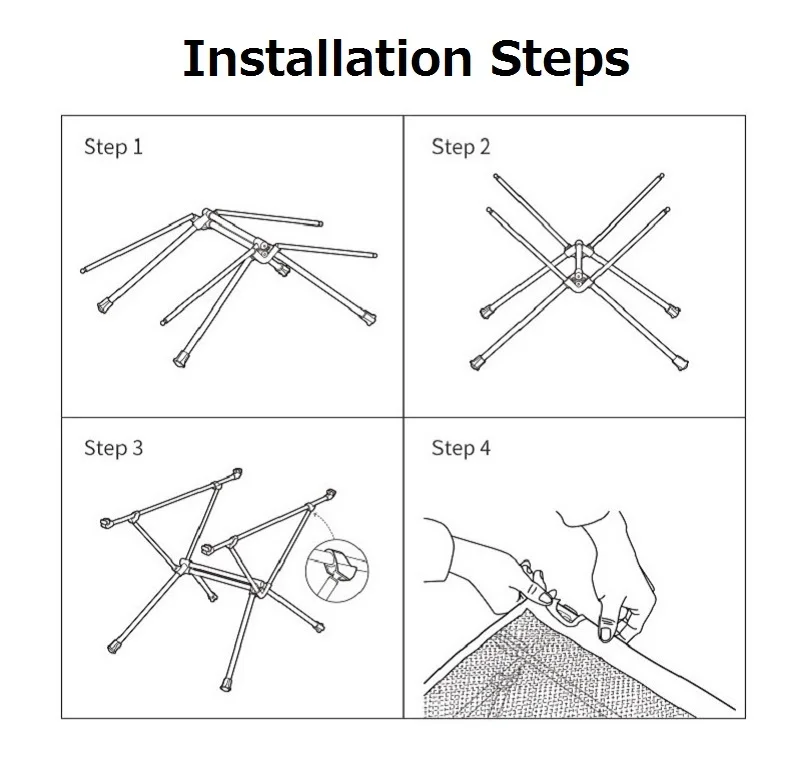 Installation Steps

Step 1

Step 2

Step 3

Step 4