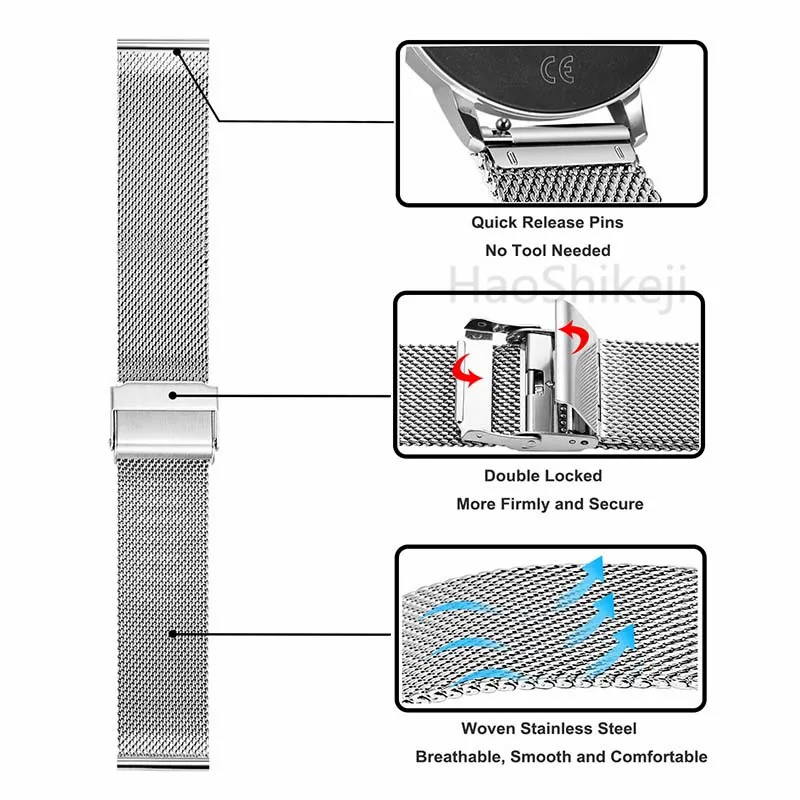 CE

Quick Release Pins
No Tool Needed

HaoShikeji

Double Locked
More Firmly and Secure

Woven Stainless Steel
Breathable, Smooth and Comfortable