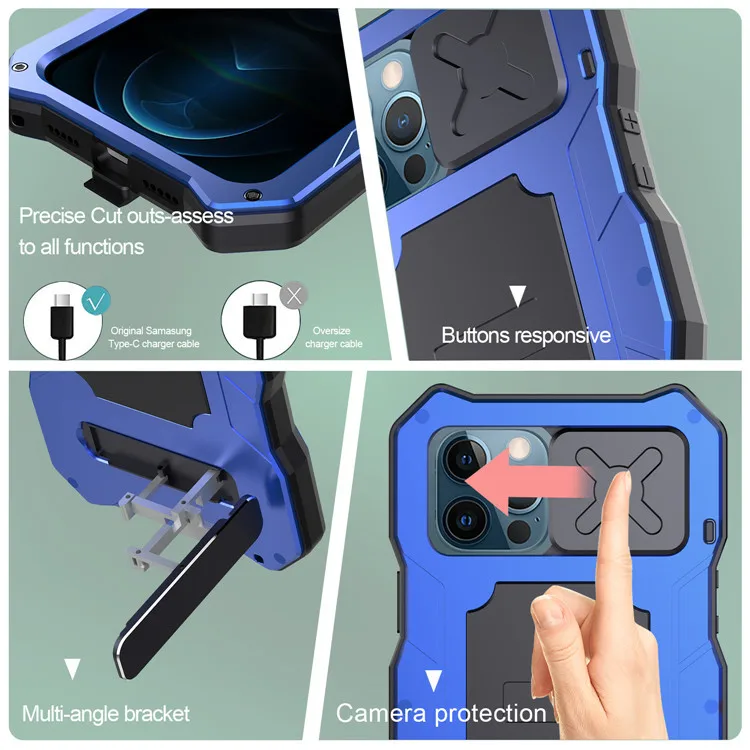 Precise Cut outs-assess to all functions

Original Samasung Type-C charger cable

Oversize charger cable

Buttons responsive

Multi-angle bracket

Camera protection