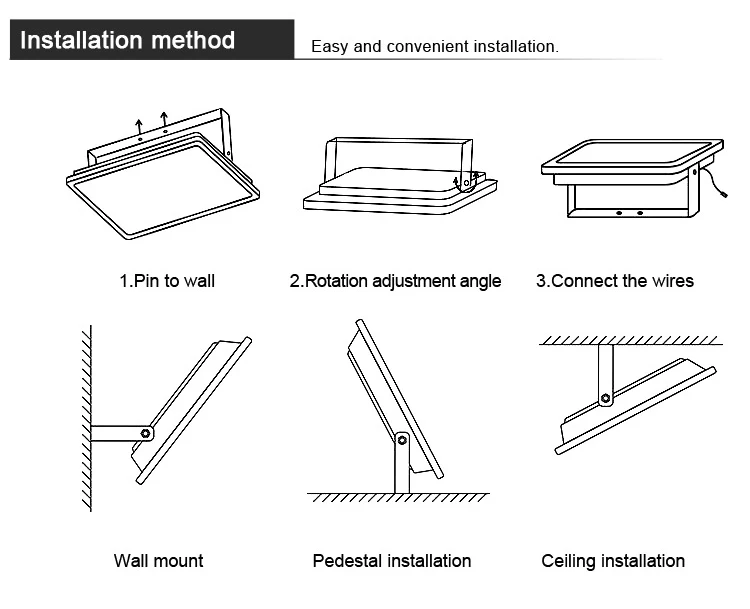 Installation method

Easy and convenient installation.

1.Pin to wall

2.Rotation adjustment angle

3.Connect the wires

Wall mount

Pedestal installation

Ceiling installation