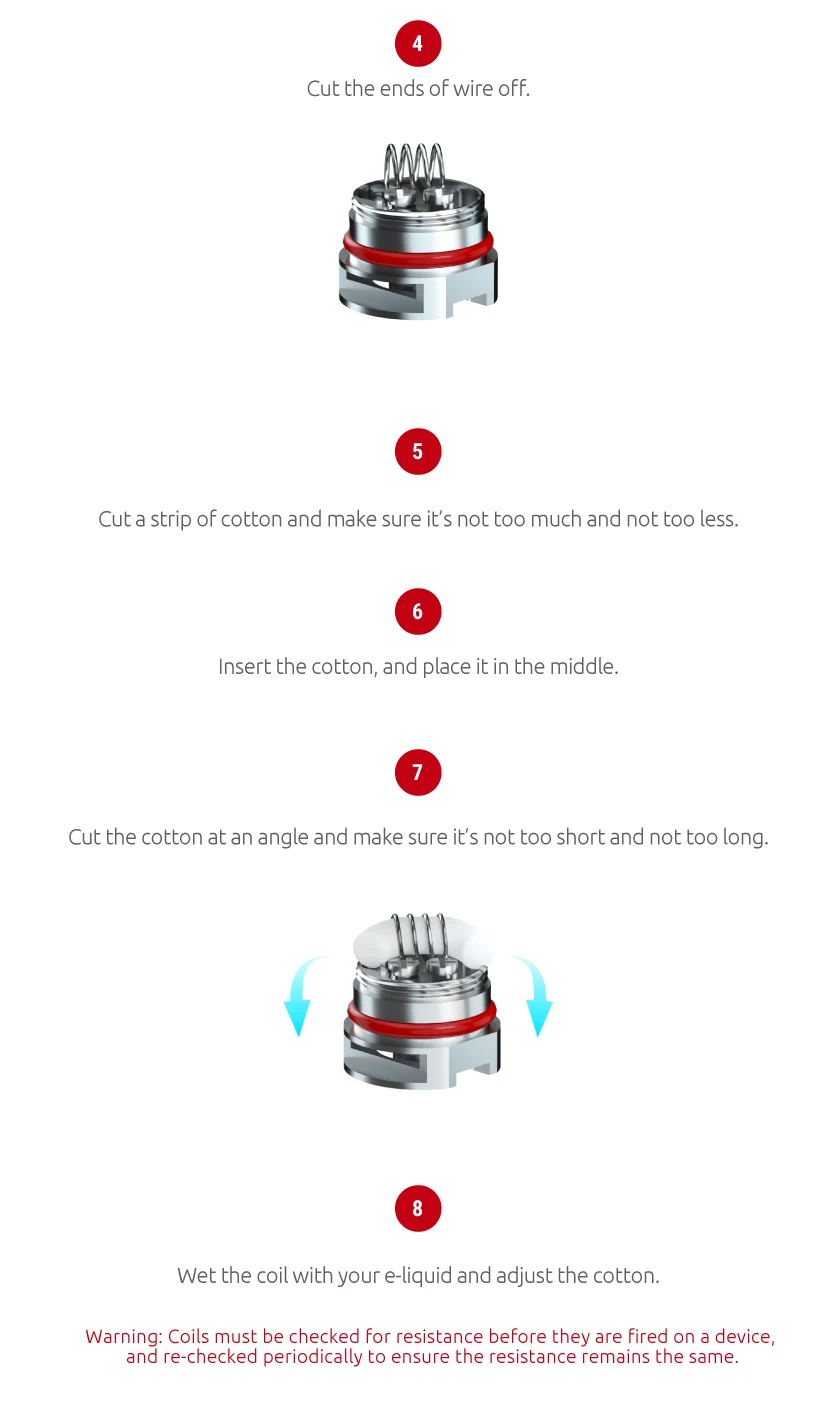 4

Cut the ends of wire off.

5

Cut a strip of cotton and make sure it's not too much and not too less.

6

Insert the cotton, and place it in the middle.

7

Cut the cotton at an angle and make sure it's not too short and not too long.

8

Wet the coil with your e-liquid and adjust the cotton.

Warning: Coils must be checked for resistance before they are fired on a device, and re-checked periodically to ensure the resistance remains the same.