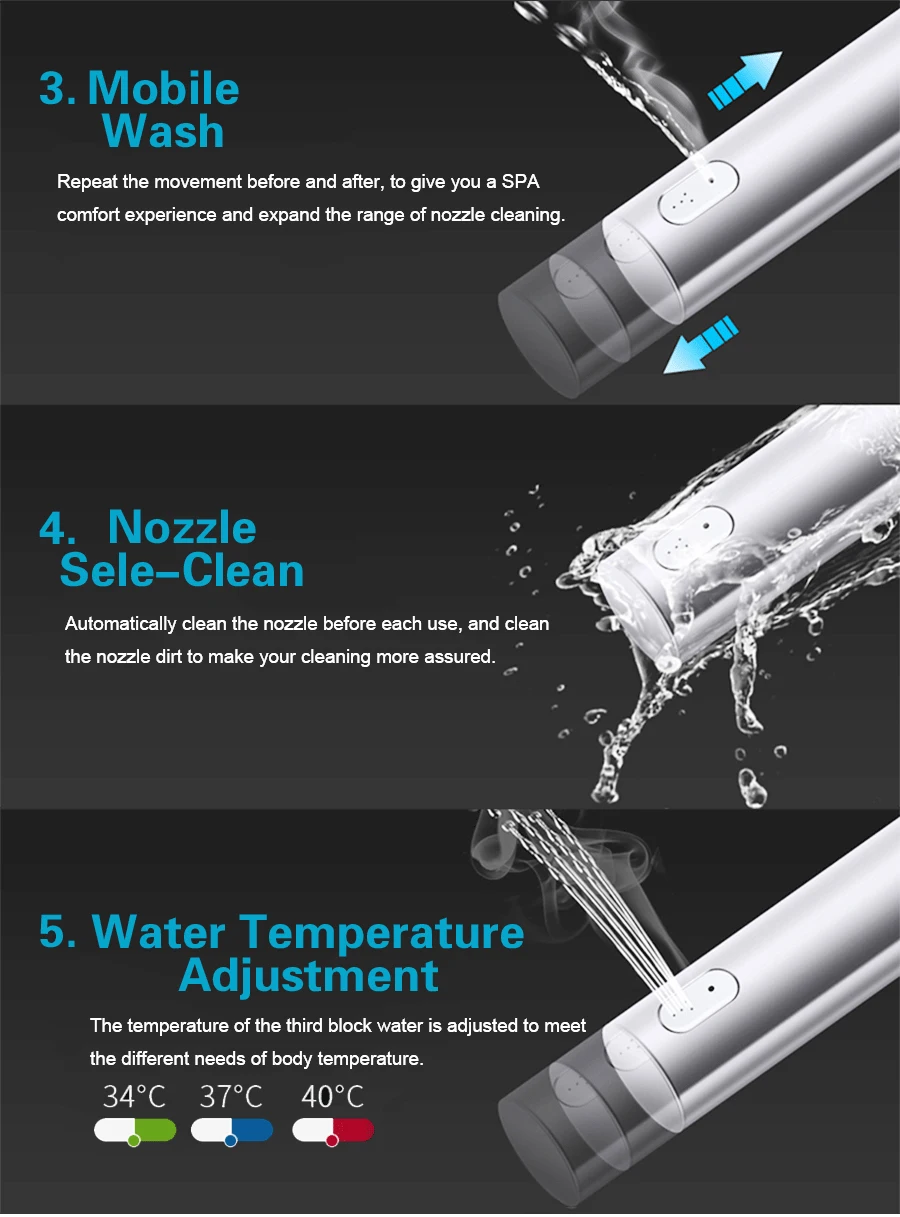 3. Mobile Wash

Repeat the movement before and after, to give you a SPA comfort experience and expand the range of nozzle cleaning.

4. Nozzle Sele–Clean

Automatically clean the nozzle before each use, and clean the nozzle dirt to make your cleaning more assured.

5. Water Temperature Adjustment

The temperature of the third block water is adjusted to meet the different needs of body temperature.

34°C 37°C 40°C